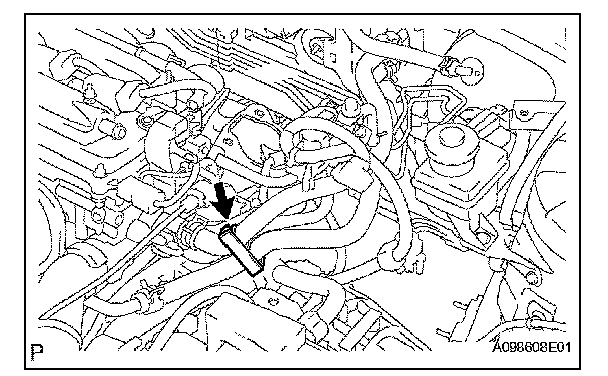 P

A098608E01