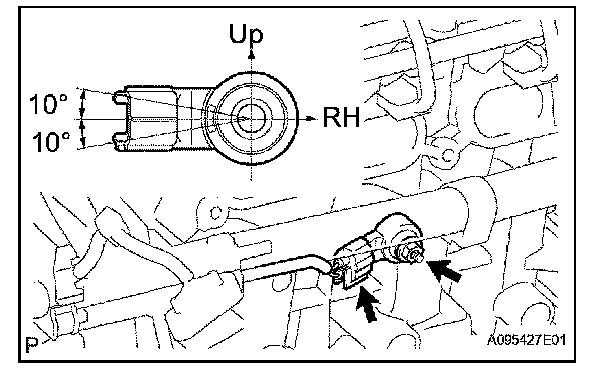 Up

10°

10°

RH

P

A095427E01