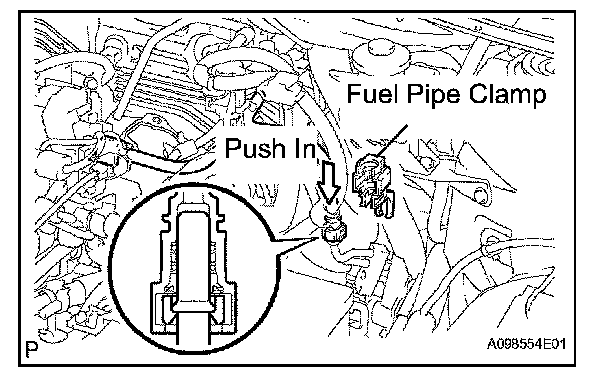 Fuel Pipe Clamp

Push In

P

A098554E01