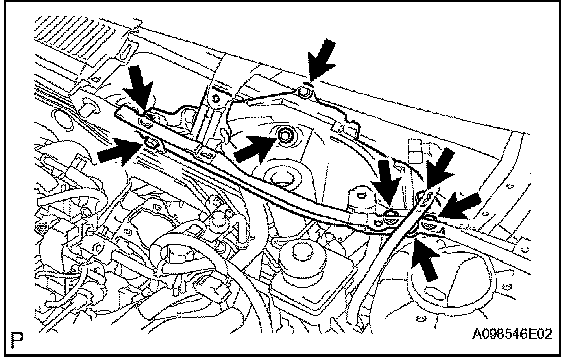 P

A098546E02