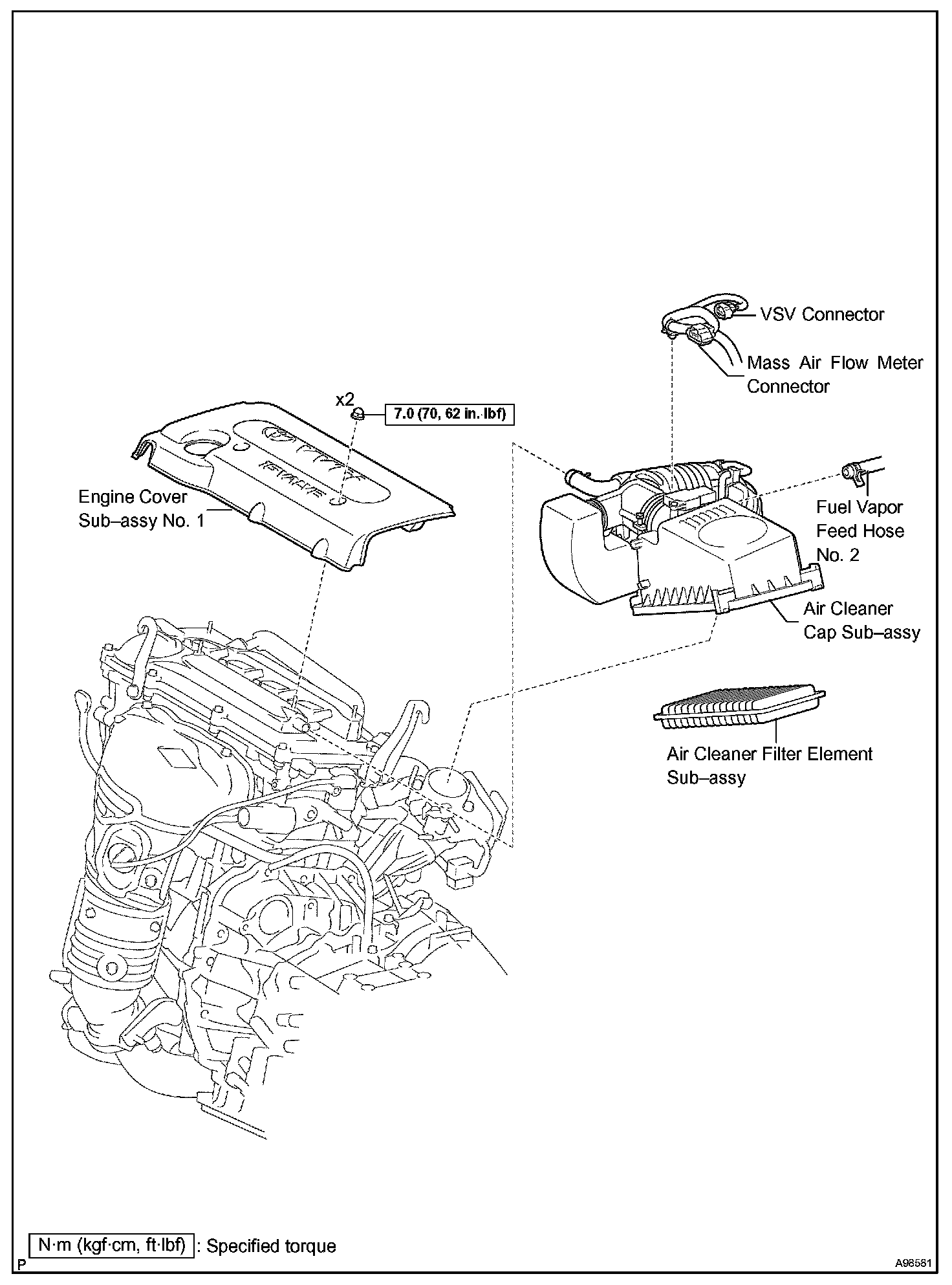 VSV Connector

Mass Air Flow Meter Connector

x2

7.0 (70, 62 in.·lbf)

Engine Cover Sub–assy No. 1

Fuel Vapor Feed Hose No. 2

Air Cleaner Cap Sub–assy

Air Cleaner Filter Element Sub–assy

N·m (kgf·cm, ft·lbf) : Specified torque

P

A98581