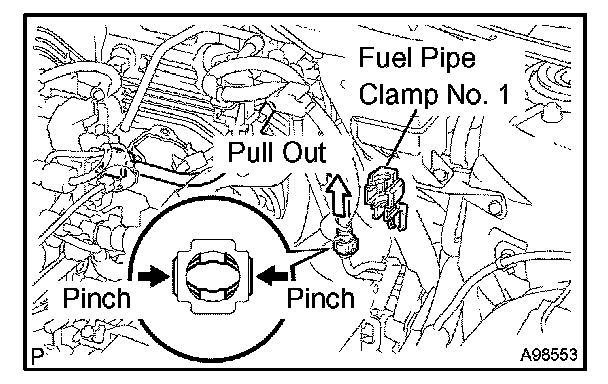 Fuel Pipe Clamp No. 1

Pull Out

Pinch

Pinch

P

A98553