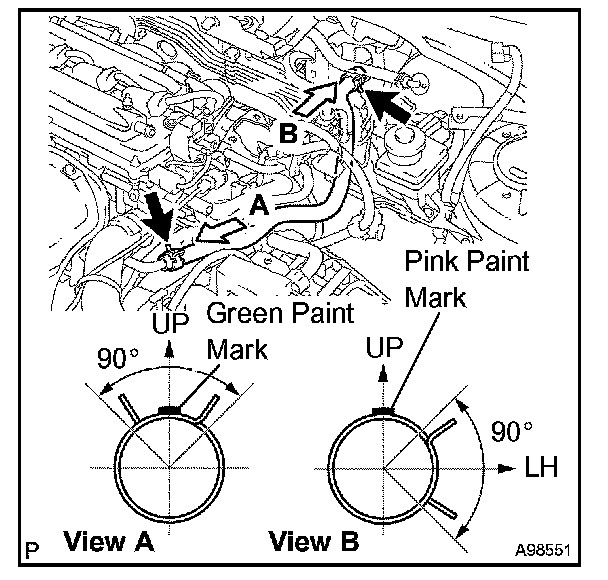 B

A

Pink Paint Mark

Green Paint Mark

UP

90°

UP

90°

LH

P

View A

View B

A98551