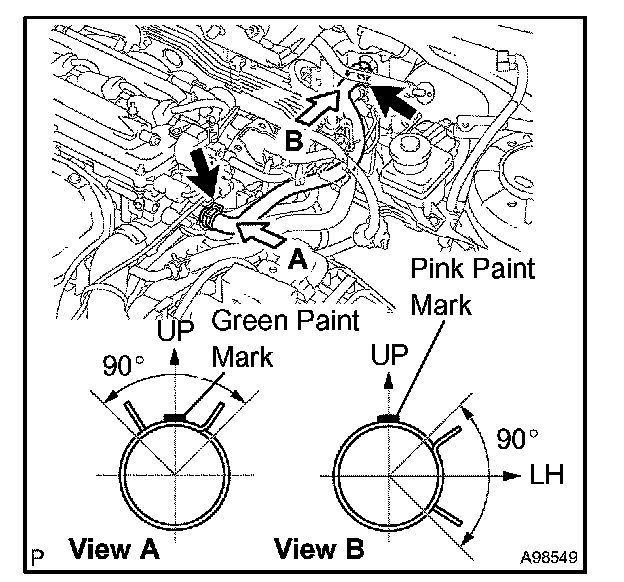 B

A

Pink Paint Mark

Green Paint Mark

UP

90°

UP

90°

LH

P View A

View B

A98549