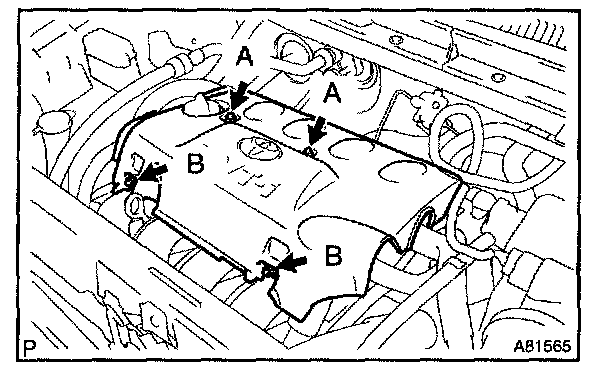 A
A
B
B
P
A81565