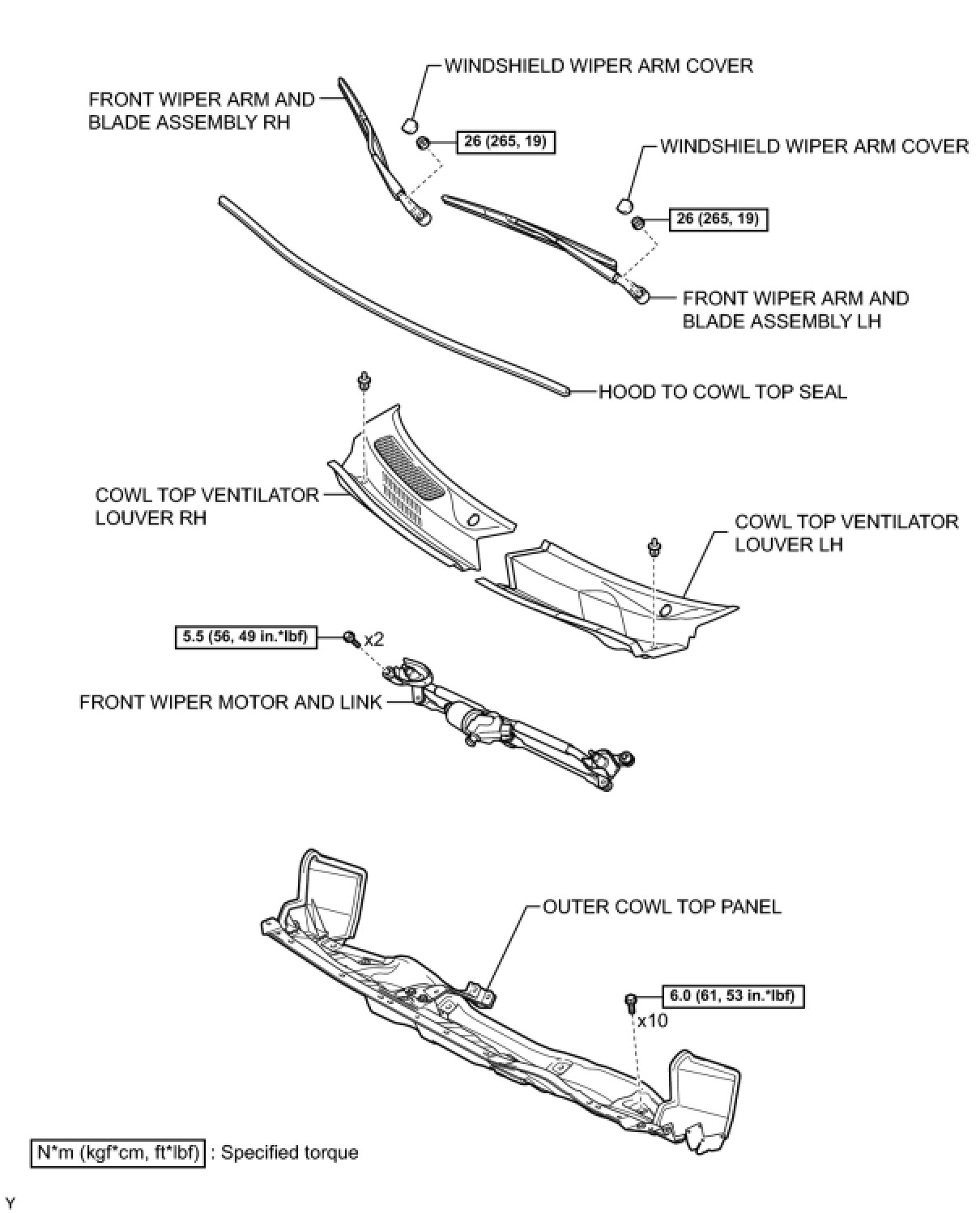 WINDSHIELD WIPER ARM COVER

FRONT WIPER ARM AND BLADE ASSEMBLY RH

26 (265, 19)

WINDSHIELD WIPER ARM COVER

26 (265, 19)

FRONT WIPER ARM AND BLADE ASSEMBLY LH

HOOD TO COWL TOP SEAL

COWL TOP VENTILATOR LOUVER RH

COWL TOP VENTILATOR LOUVER LH

5.5 (56, 49 in.*lbf)

x2

FRONT WIPER MOTOR AND LINK

OUTER COWL TOP PANEL

6.0 (61, 53 in.*lbf)

x10

N*m (kgf*cm, ft*lbf) : Specified torque

Y