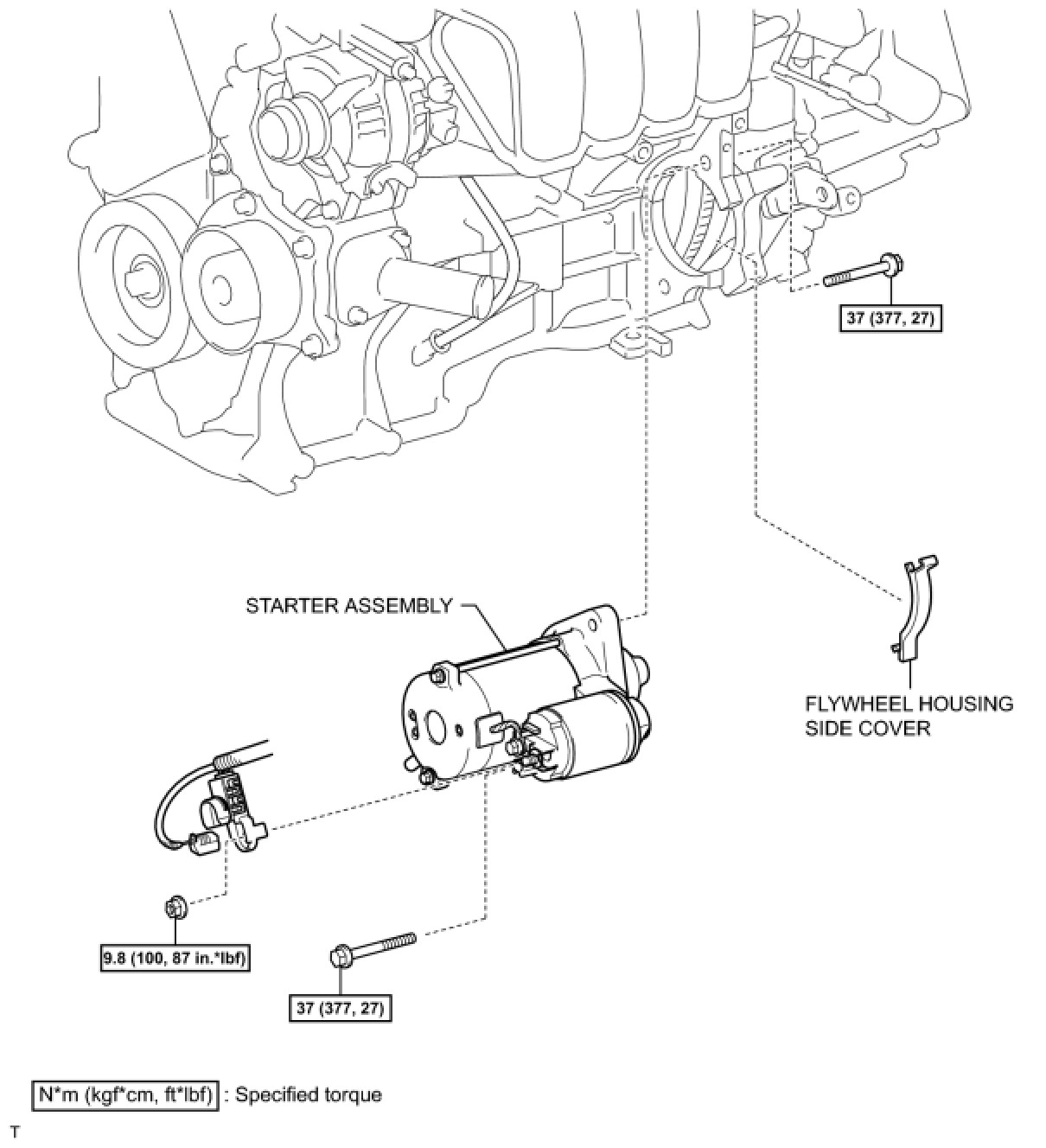 37 (377, 27)

STARTER ASSEMBLY

FLYWHEEL HOUSING SIDE COVER

9.8 (100, 87 in.*lbf)

37 (377, 27)

N*m (kgf*cm, ft*lbf) : Specified torque

T