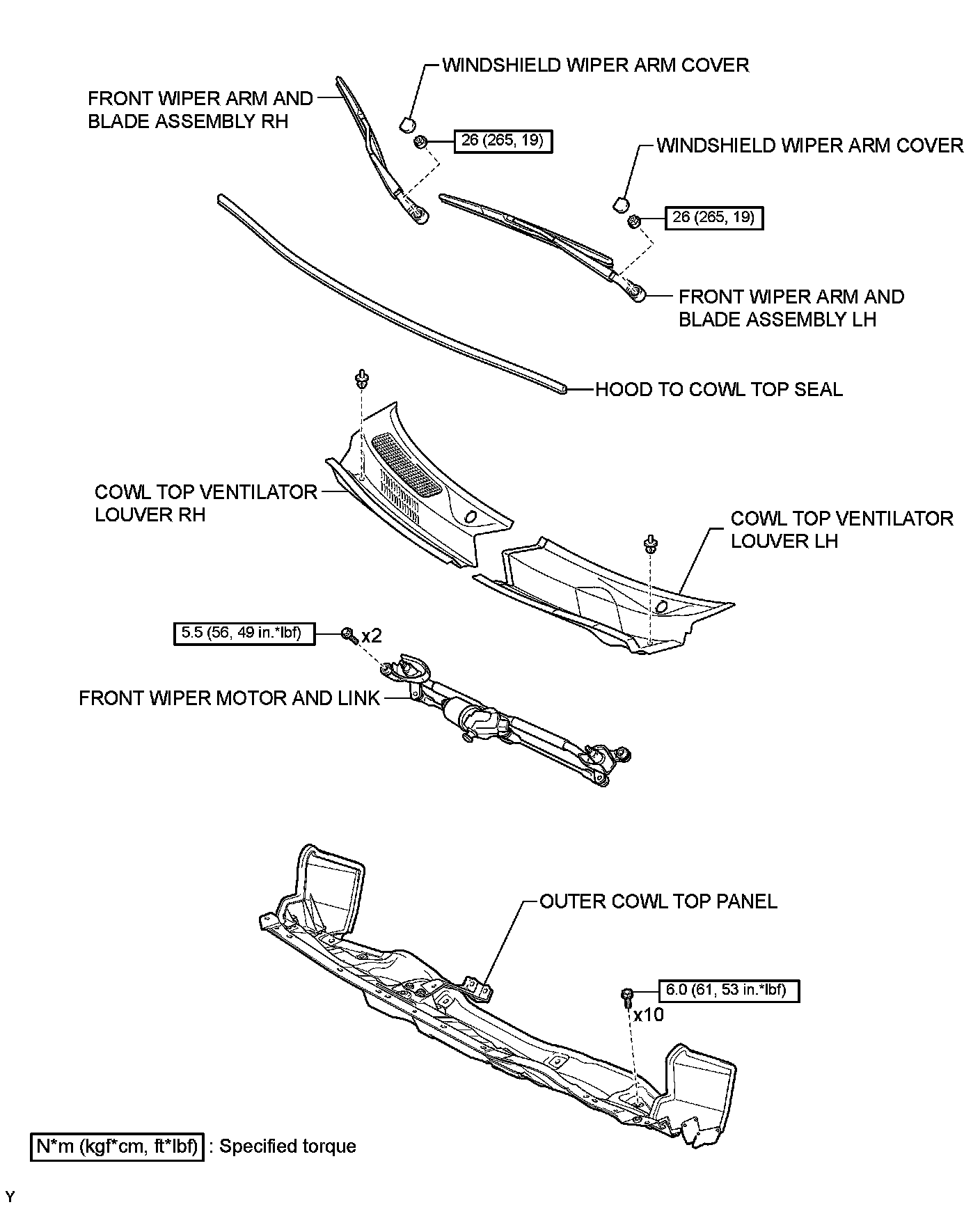 WINDSHIELD WIPER ARM COVER

FRONT WIPER ARM AND BLADE ASSEMBLY RH

26 (265, 19)

WINDSHIELD WIPER ARM COVER

26 (265, 19)

FRONT WIPER ARM AND BLADE ASSEMBLY LH

HOOD TO COWL TOP SEAL

COWL TOP VENTILATOR LOUVER RH

COWL TOP VENTILATOR LOUVER LH

5.5 (56, 49 in.*lbf)

x2

FRONT WIPER MOTOR AND LINK

OUTER COWL TOP PANEL

6.0 (61, 53 in.*lbf)

x10

N*m (kgf*cm, ft*lbf) : Specified torque

Y