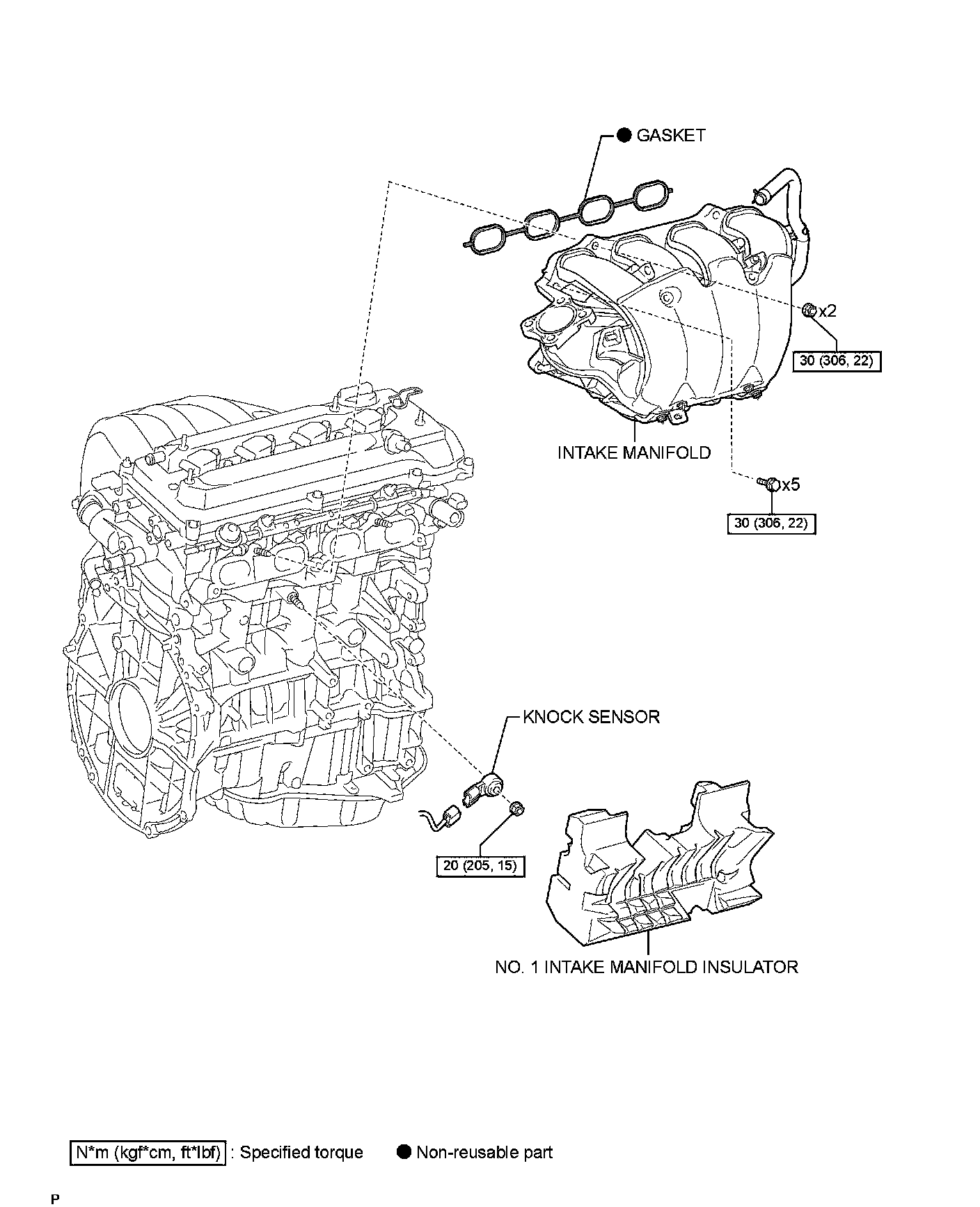 ● GASKET

x2

30 (306, 22)

INTAKE MANIFOLD

x5

30 (306, 22)

KNOCK SENSOR

20 (205, 15)

NO. 1 INTAKE MANIFOLD INSULATOR

N*m (kgf*cm, ft*lbf) : Specified torque ● Non-reusable part

P