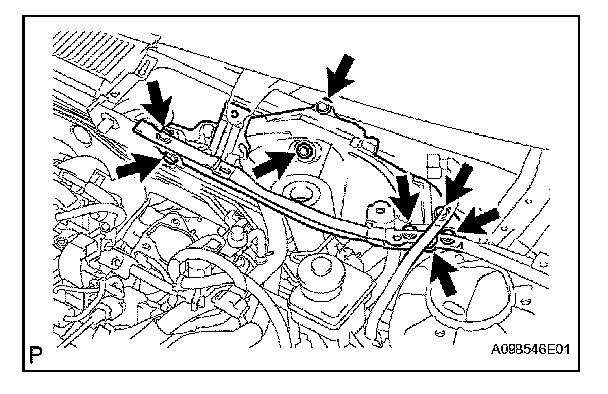 P

A098546E01