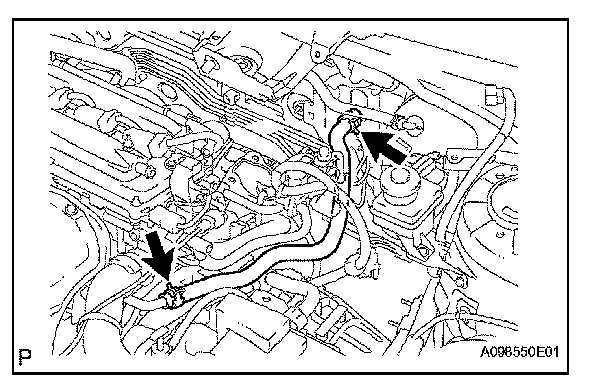 P

A098550E01