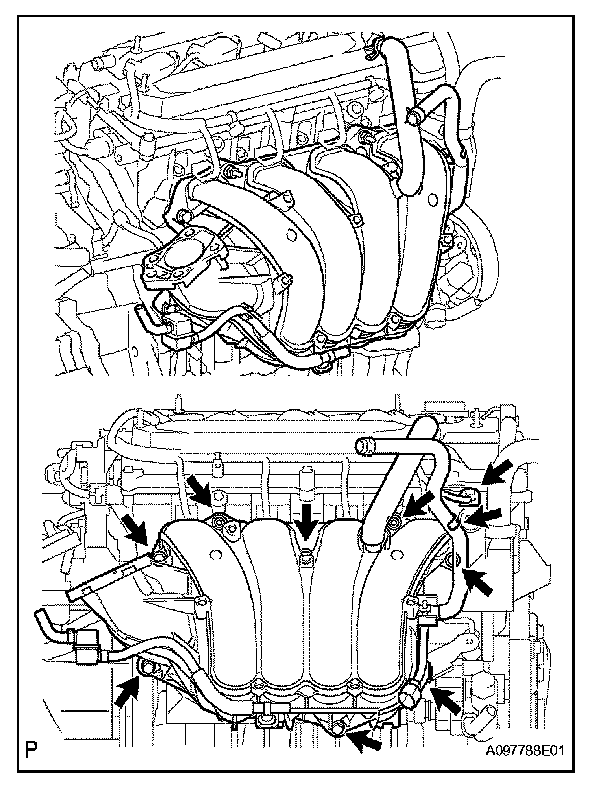 P

A097788E01