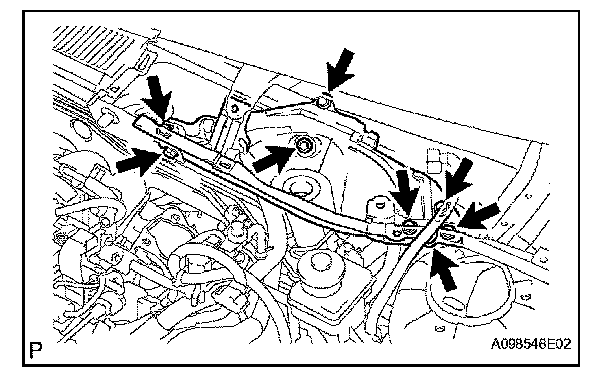 P

A098546E02