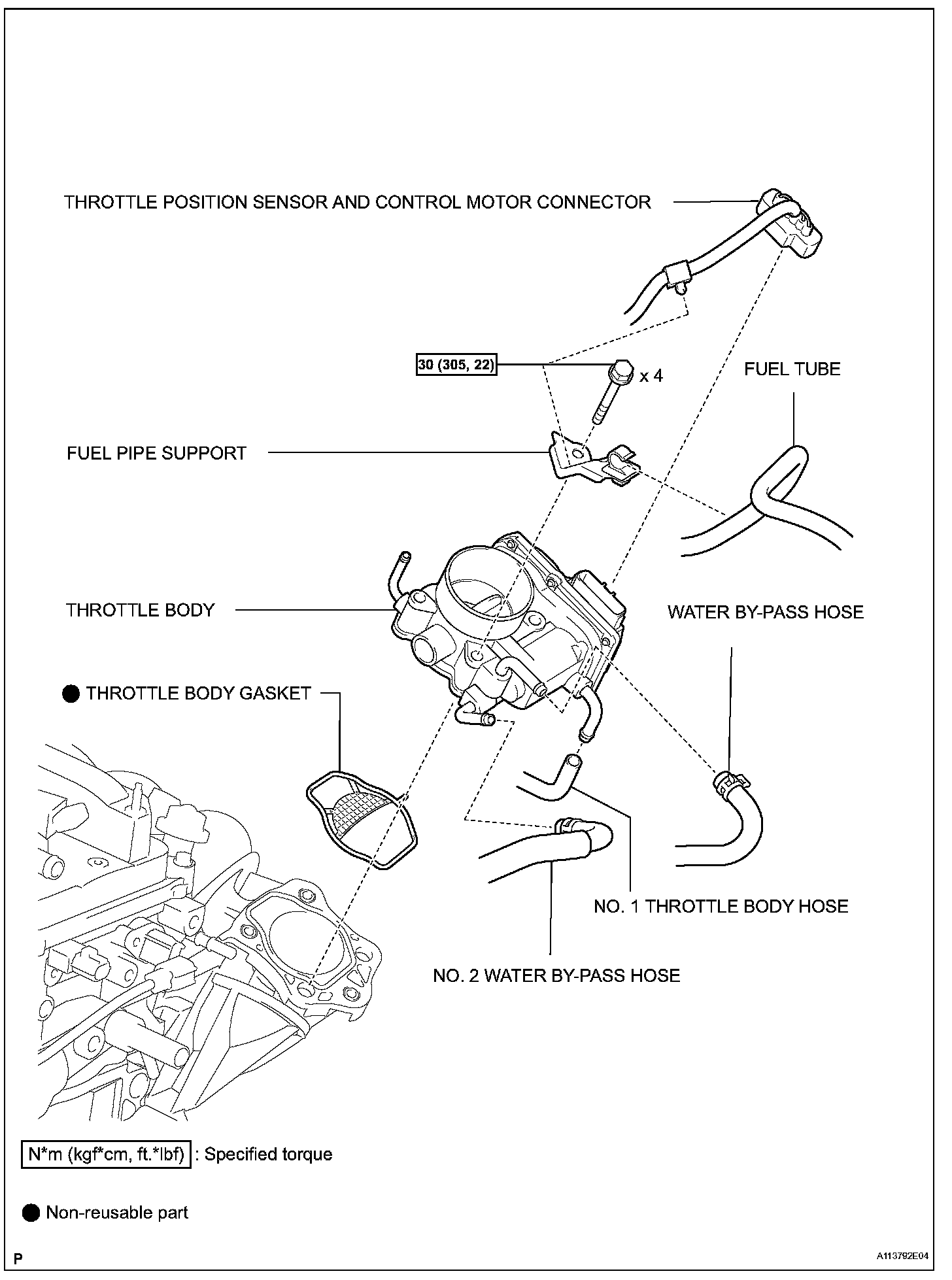 THROTTLE POSITION SENSOR AND CONTROL MOTOR CONNECTOR

30 (305, 22)

x 4

FUEL TUBE

FUEL PIPE SUPPORT

THROTTLE BODY

WATER BY-PASS HOSE

● THROTTLE BODY GASKET

NO. 1 THROTTLE BODY HOSE

NO. 2 WATER BY-PASS HOSE

N*m (kgf*cm, ft.*lbf) : Specified torque

● Non-reusable part

P

A113792E04