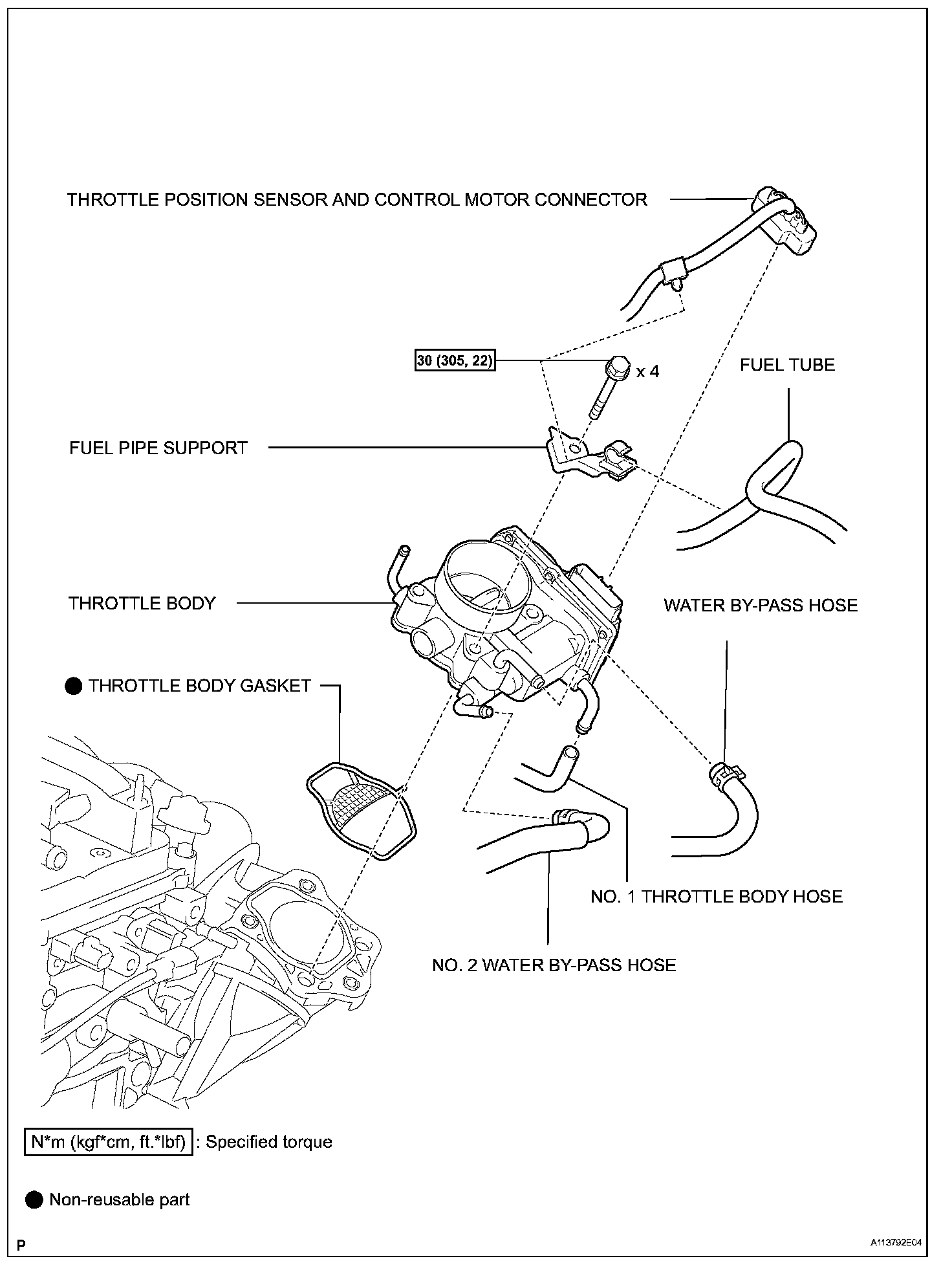 THROTTLE POSITION SENSOR AND CONTROL MOTOR CONNECTOR

30 (305, 22)

x 4

FUEL TUBE

FUEL PIPE SUPPORT

THROTTLE BODY

WATER BY-PASS HOSE

● THROTTLE BODY GASKET

NO. 1 THROTTLE BODY HOSE

NO. 2 WATER BY-PASS HOSE

N*m (kgf*cm, ft.*lbf) : Specified torque

● Non-reusable part

P

A113792E04