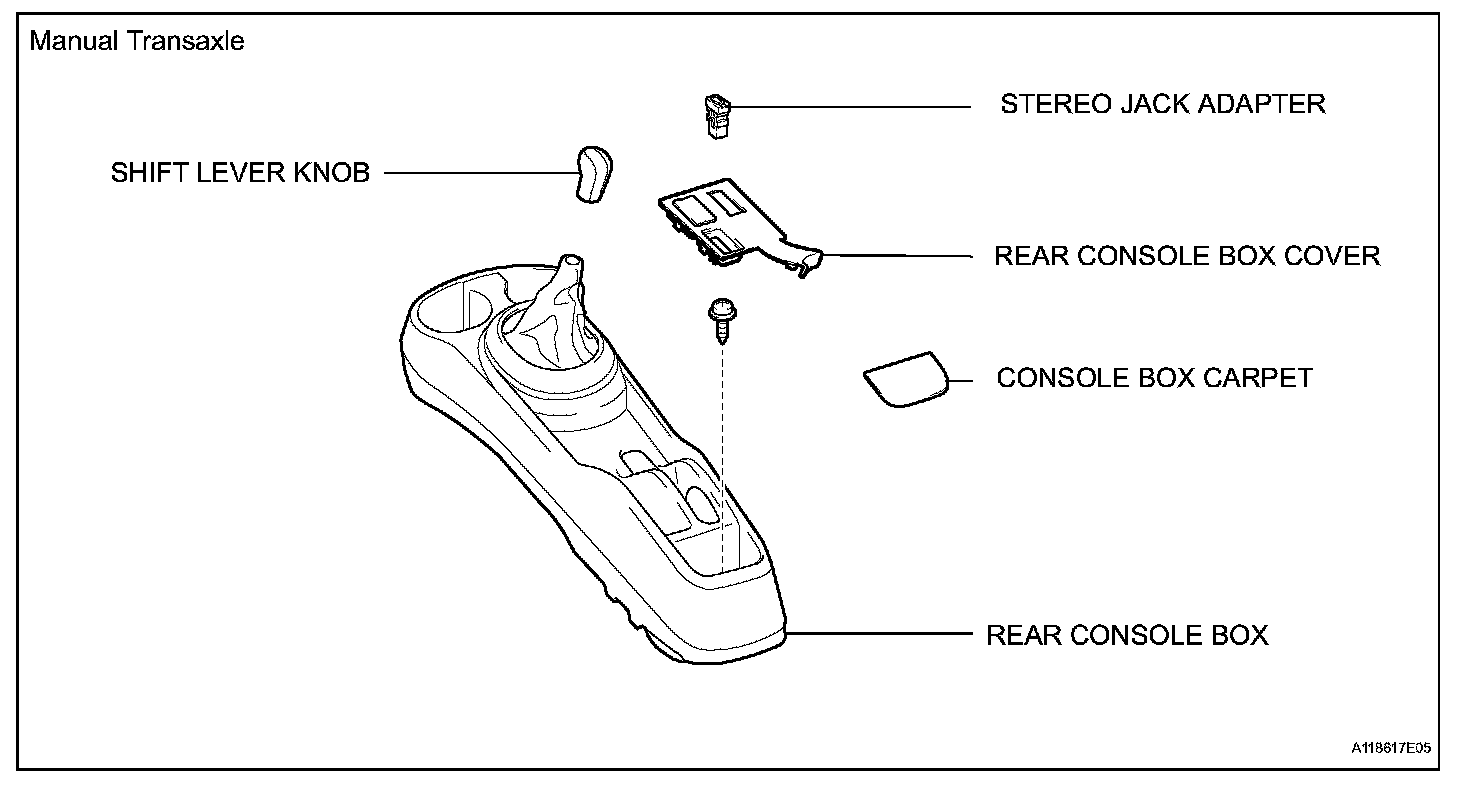 Manual Transaxle

STEREO JACK ADAPTER

SHIFT LEVER KNOB

REAR CONSOLE BOX COVER

CONSOLE BOX CARPET

REAR CONSOLE BOX

A118617E05