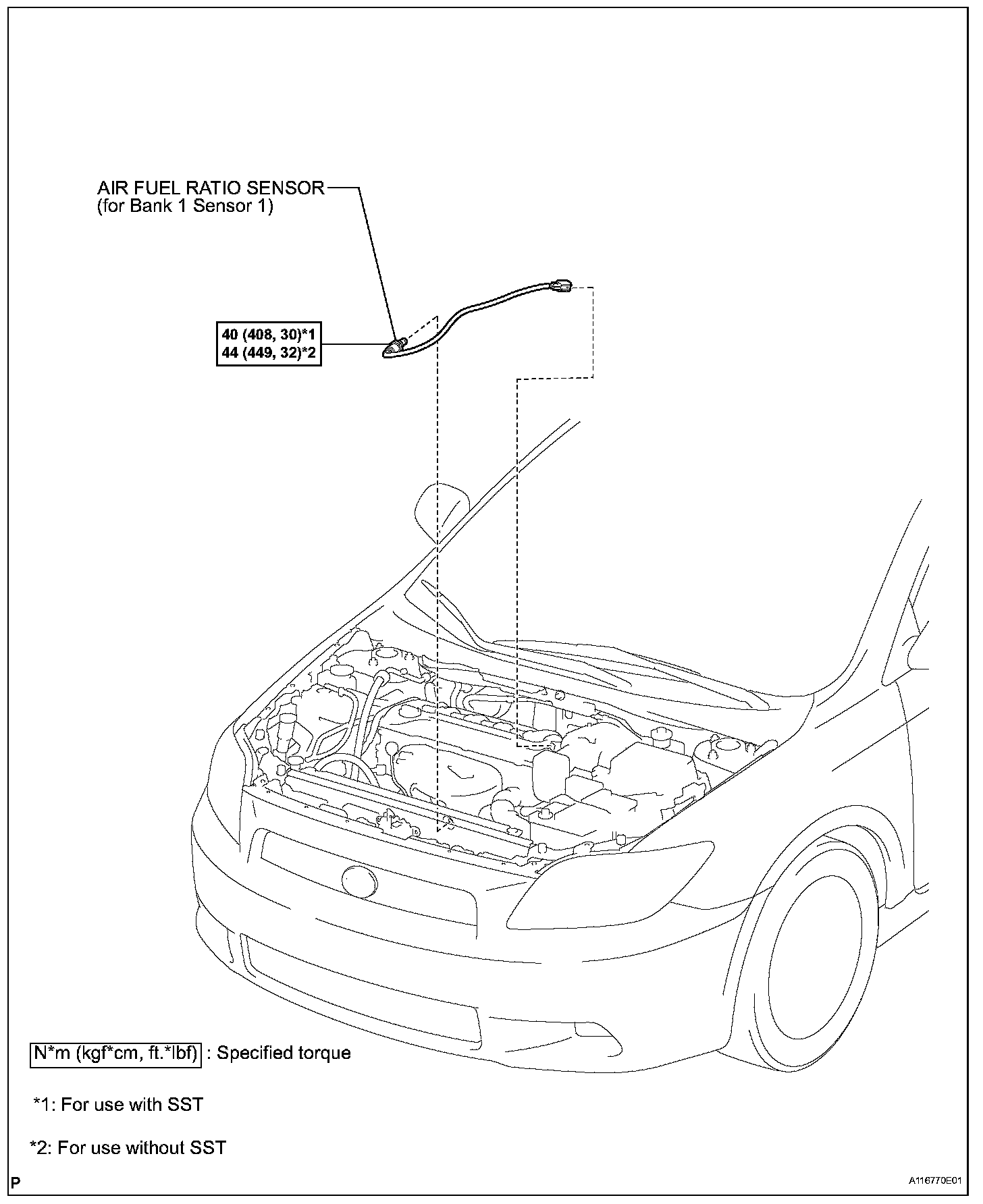 AIR FUEL RATIO SENSOR
(for Bank 1 Sensor 1)

40 (408, 30)*1
44 (449, 32)*2

N*m (kgf*cm, ft.*lbf) : Specified torque

*1: For use with SST

*2: For use without SST

P

A116770E01