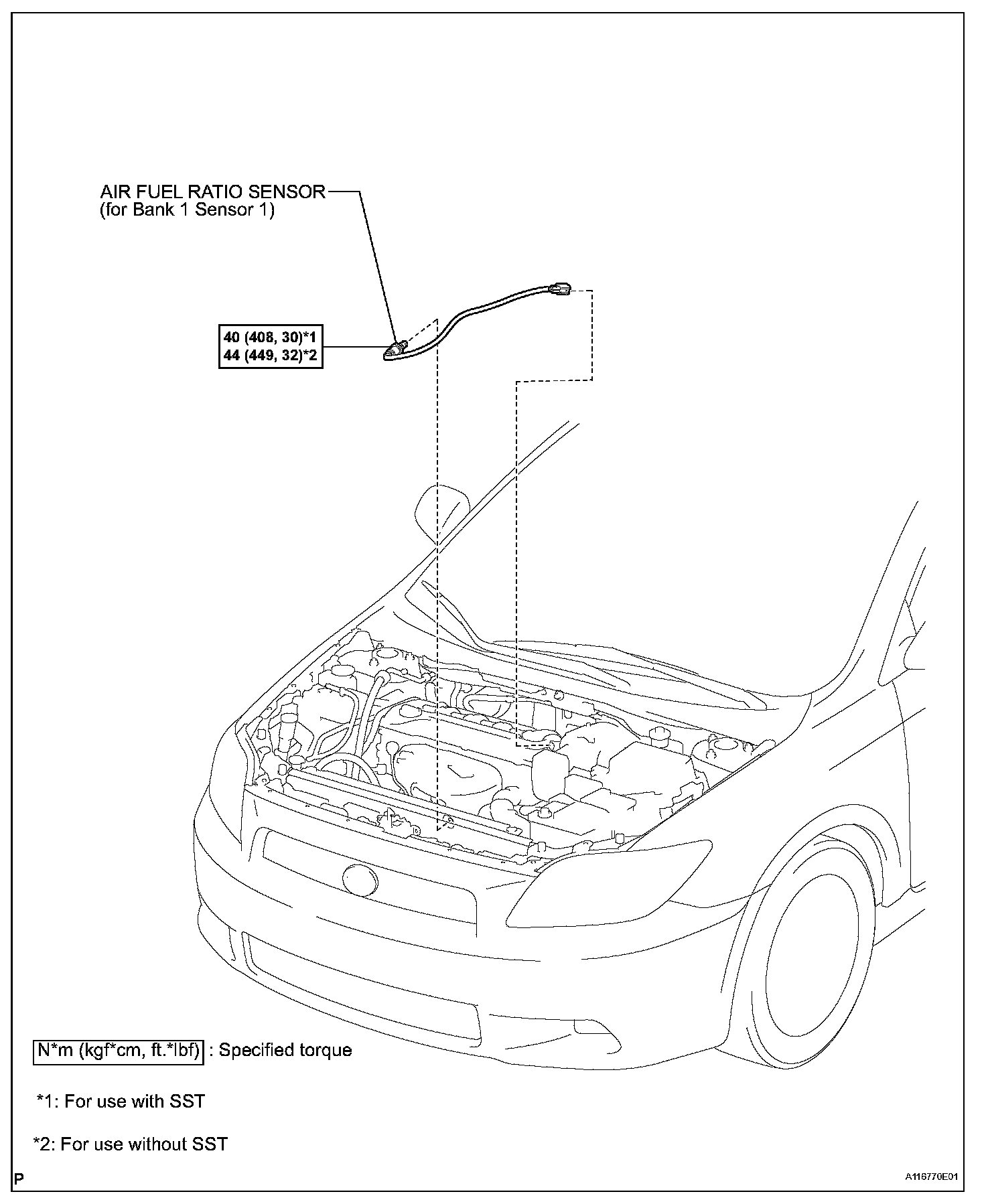 AIR FUEL RATIO SENSOR
(for Bank 1 Sensor 1)

40 (408, 30)*1
44 (449, 32)*2

N*m (kgf*cm, ft.*lbf) : Specified torque

*1: For use with SST

*2: For use without SST

P

A116770E01