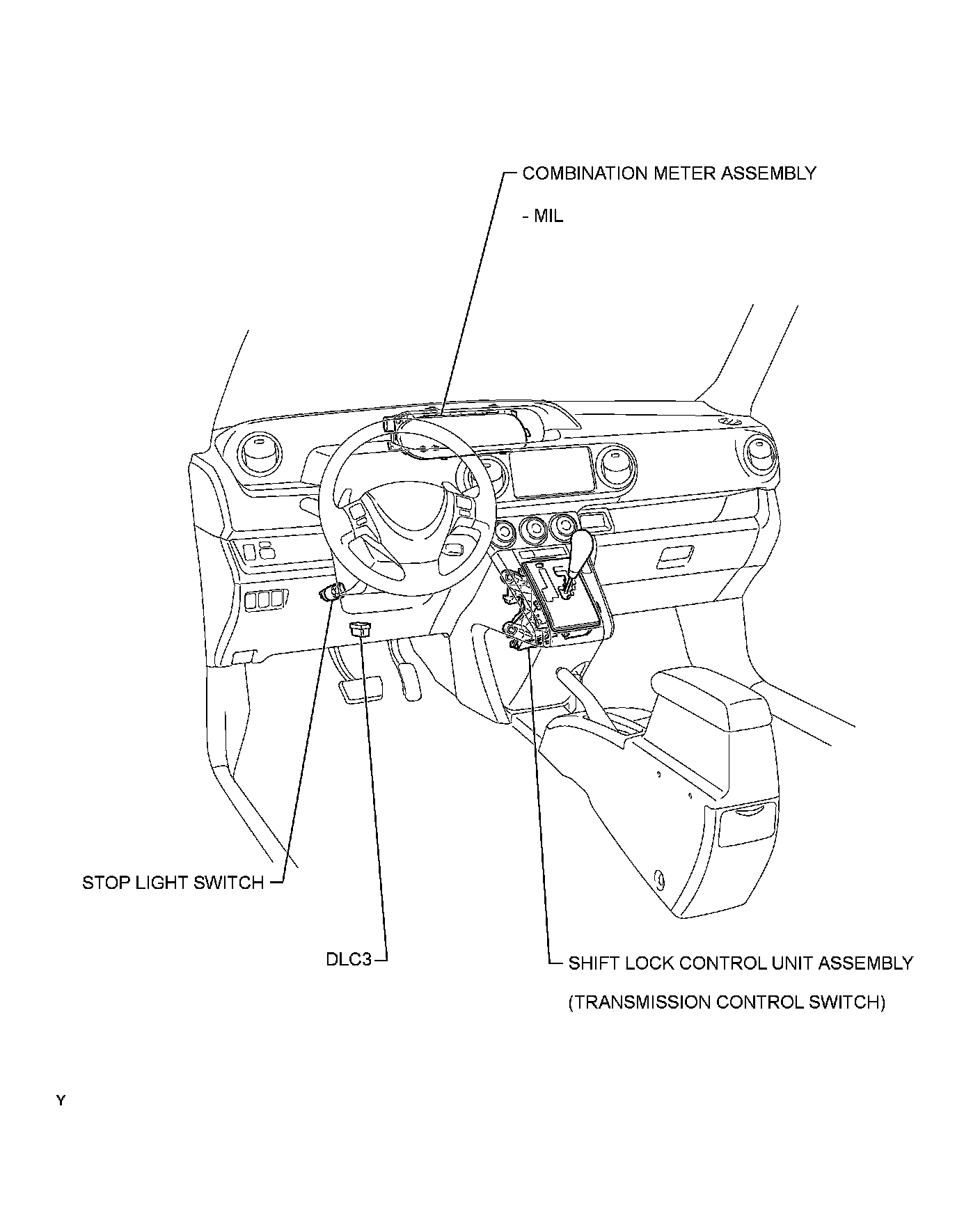 COMBINATION METER ASSEMBLY

- MIL

STOP LIGHT SWITCH

DLC3

SHIFT LOCK CONTROL UNIT ASSEMBLY

(TRANSMISSION CONTROL SWITCH)

Y