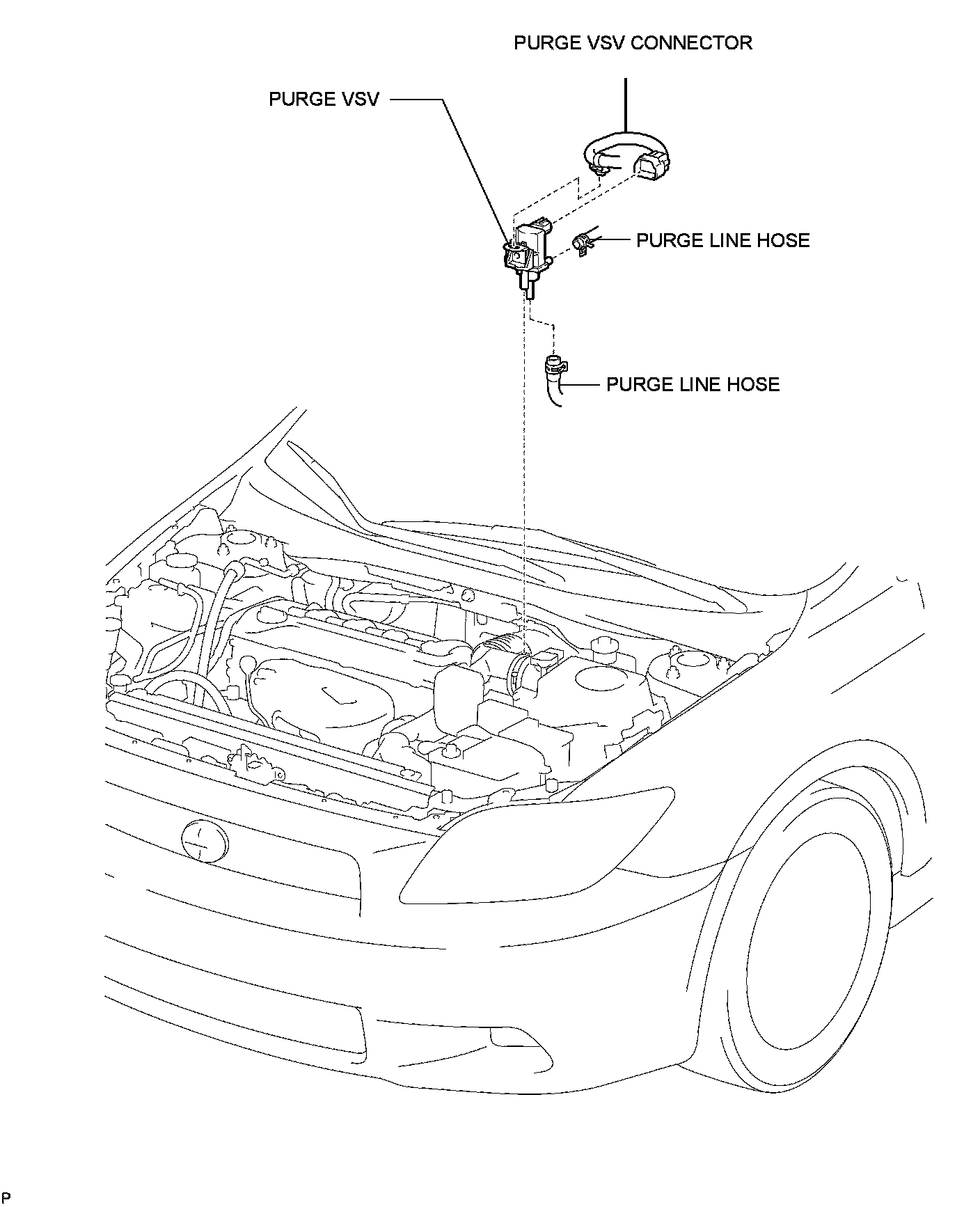 PURGE VSV CONNECTOR

PURGE VSV

PURGE LINE HOSE

PURGE LINE HOSE

P