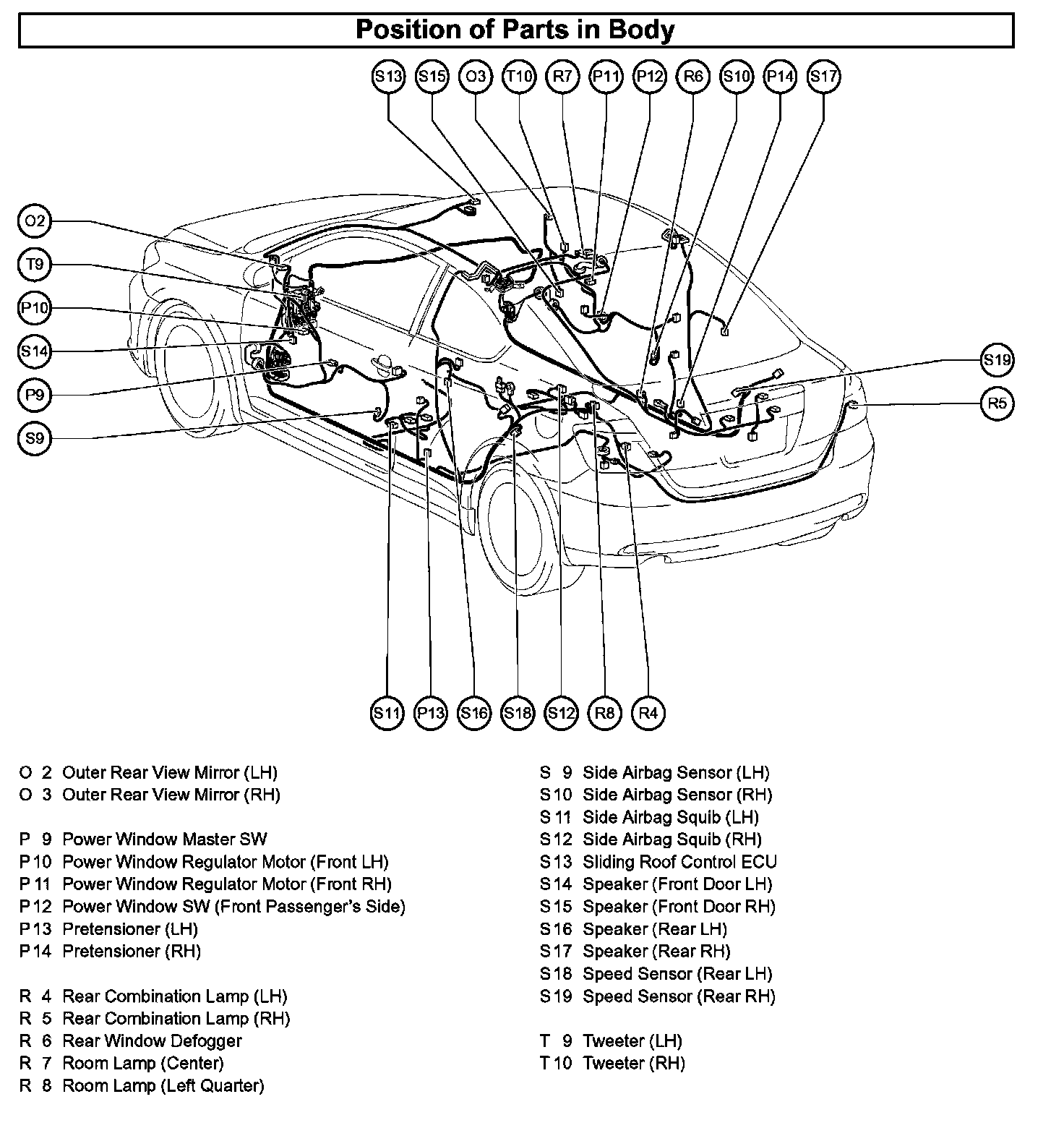 Position of Parts in Body

S13 S15 O3 T10 R7 P11 P12 R6 S10 P14 S17

O2
T9
P10
S14
P9
S9

S19
R5

S11 P13 S16 S18 S12 R8 R4

O 2 Outer Rear View Mirror (LH)
O 3 Outer Rear View Mirror (RH)

P 9 Power Window Master SW
P 10 Power Window Regulator Motor (Front LH)
P 11 Power Window Regulator Motor (Front RH)
P 12 Power Window SW (Front Passenger's Side)
P 13 Pretensioner (LH)
P 14 Pretensioner (RH)

R 4 Rear Combination Lamp (LH)
R 5 Rear Combination Lamp (RH)
R 6 Rear Window Defogger
R 7 Room Lamp (Center)
R 8 Room Lamp (Left Quarter)

S 9 Side Airbag Sensor (LH)
S 10 Side Airbag Sensor (RH)
S 11 Side Airbag Squib (LH)
S 12 Side Airbag Squib (RH)
S 13 Sliding Roof Control ECU
S 14 Speaker (Front Door LH)
S 15 Speaker (Front Door RH)
S 16 Speaker (Rear LH)
S 17 Speaker (Rear RH)
S 18 Speed Sensor (Rear LH)
S 19 Speed Sensor (Rear RH)

T 9 Tweeter (LH)
T 10 Tweeter (RH)