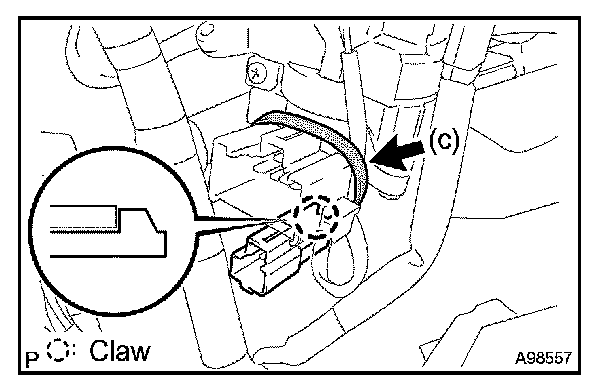 (c)

P : Claw

A98557