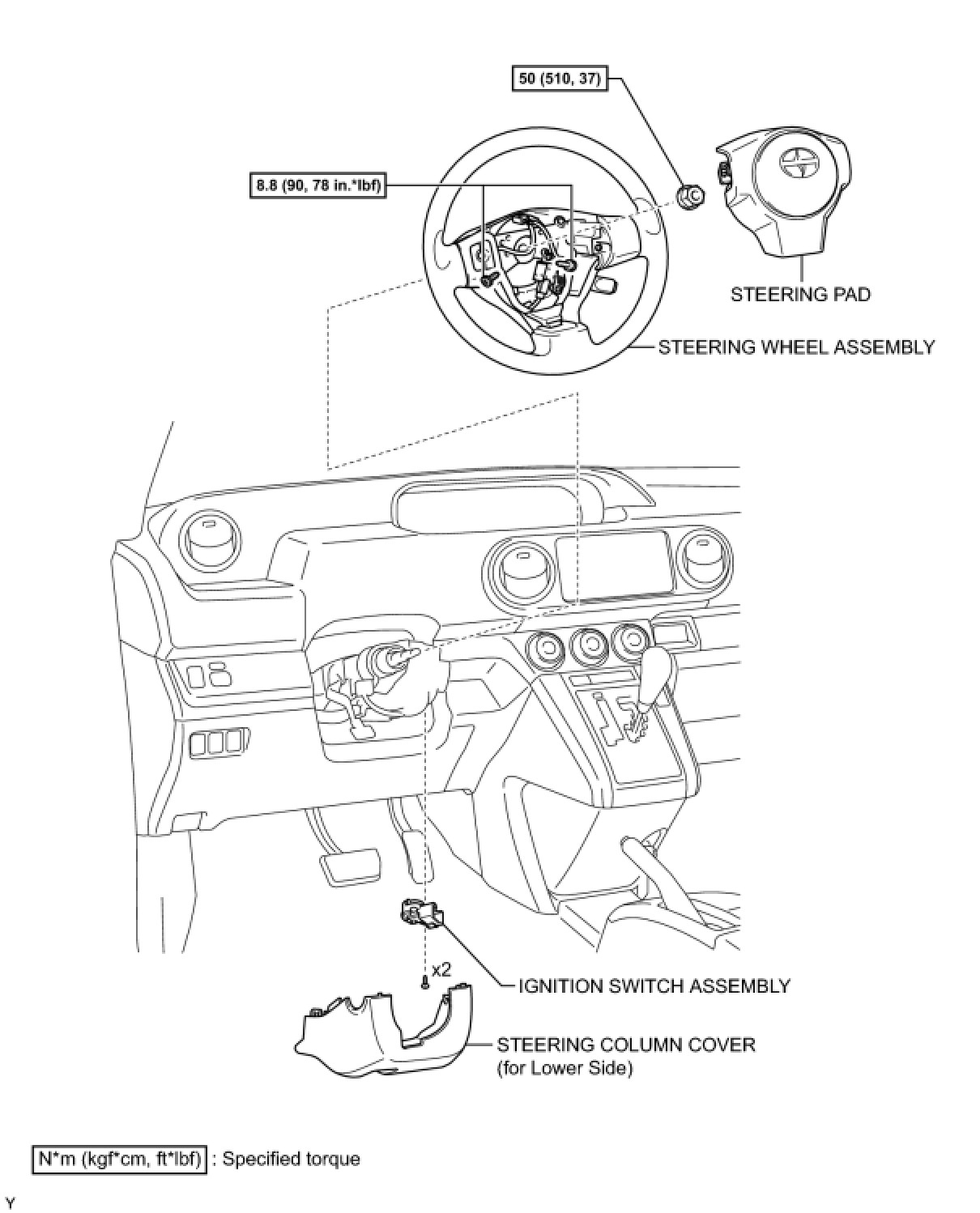 50 (510, 37)

8.8 (90, 78 in.*lbf)

C

STEERING PAD

STEERING WHEEL ASSEMBLY

x2

IGNITION SWITCH ASSEMBLY

STEERING COLUMN COVER (for Lower Side)

N*m (kgf*cm, ft*lbf) : Specified torque

Y