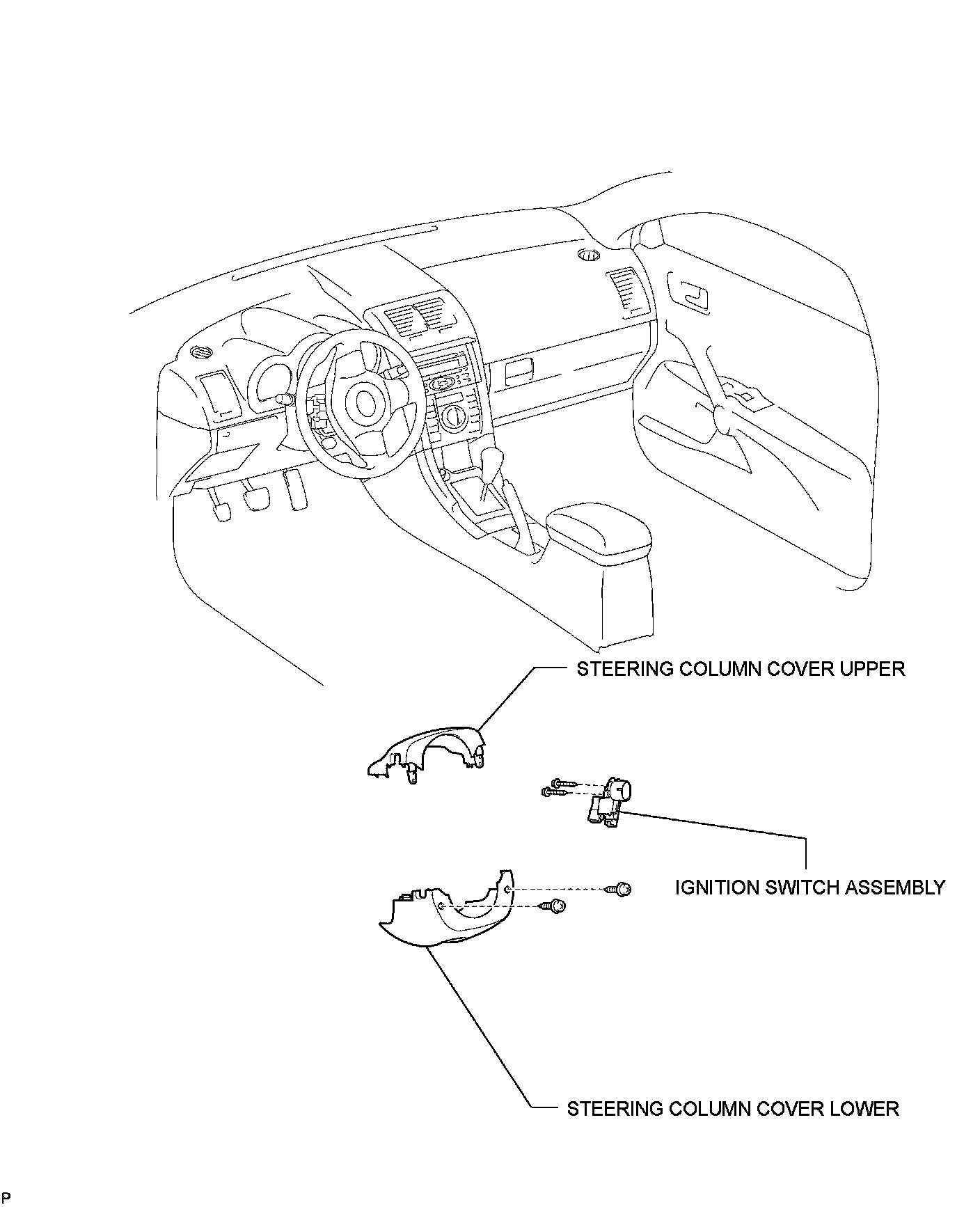 STEERING COLUMN COVER UPPER

IGNITION SWITCH ASSEMBLY

STEERING COLUMN COVER LOWER

P