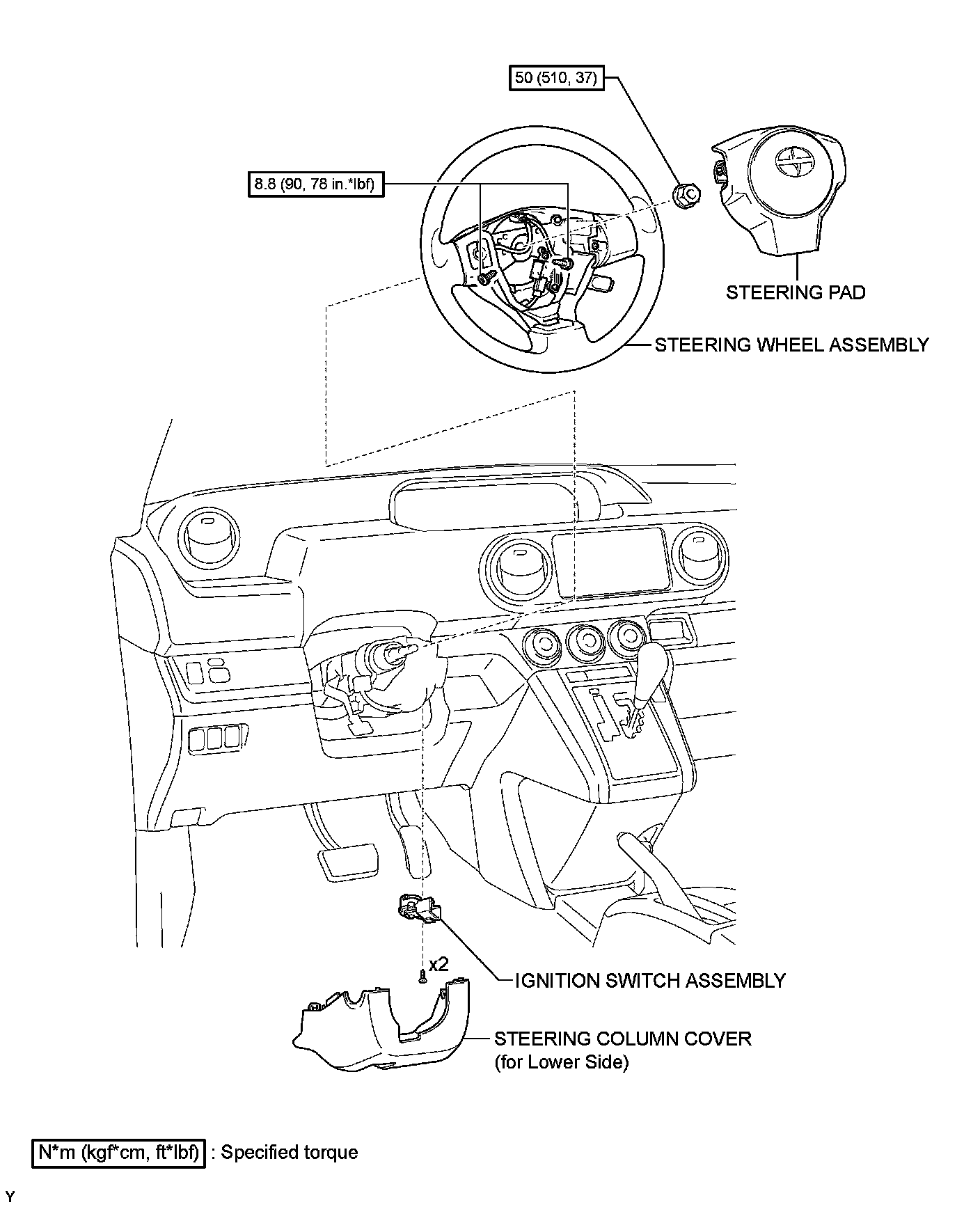 50 (510, 37)

8.8 (90, 78 in.*lbf)

STEERING PAD

STEERING WHEEL ASSEMBLY

x2

IGNITION SWITCH ASSEMBLY

STEERING COLUMN COVER (for Lower Side)

N*m (kgf*cm, ft*lbf) : Specified torque

Y