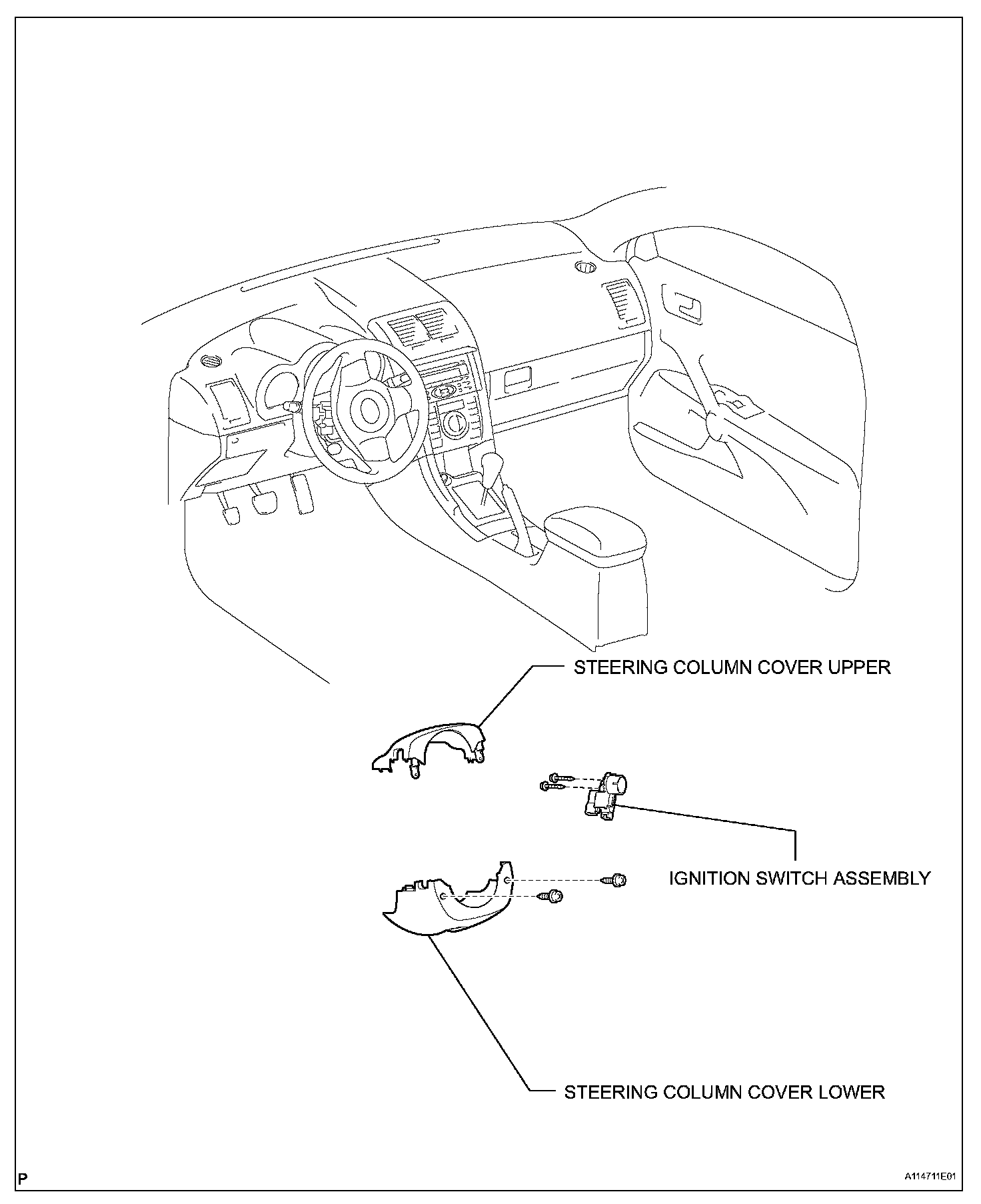 STEERING COLUMN COVER UPPER

IGNITION SWITCH ASSEMBLY

STEERING COLUMN COVER LOWER

P

A114711E01