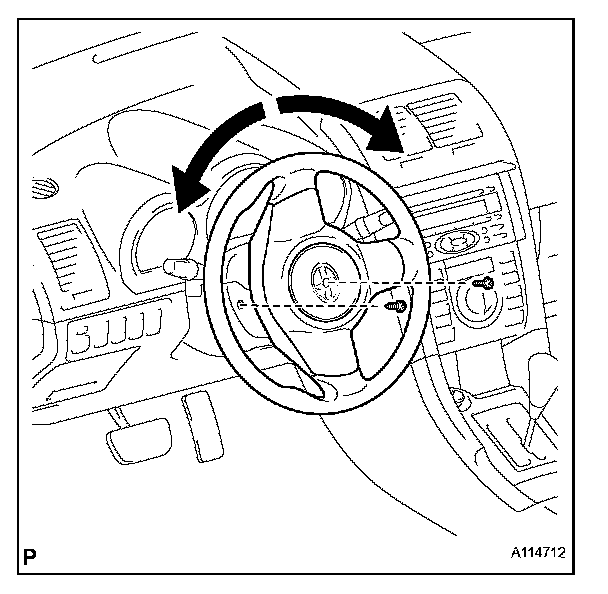 P

A114712