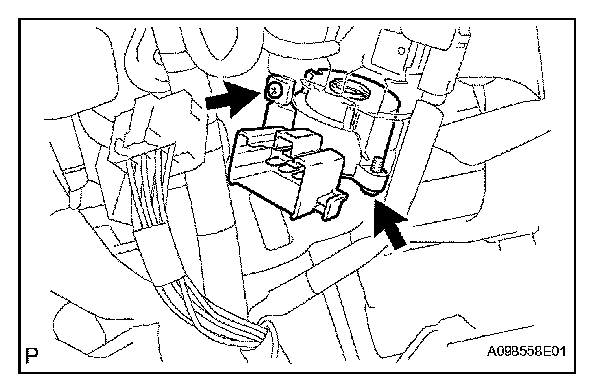 P

A098558E01