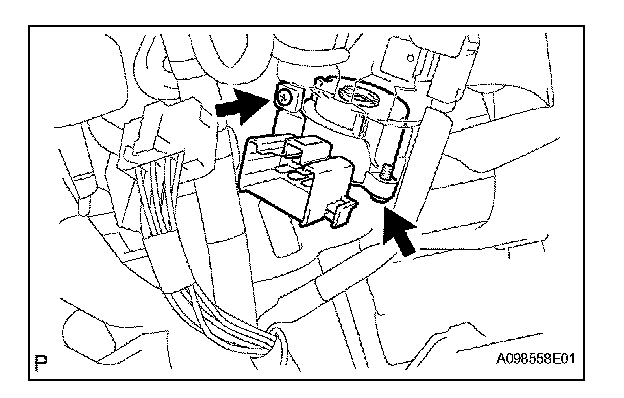 P

A098558E01