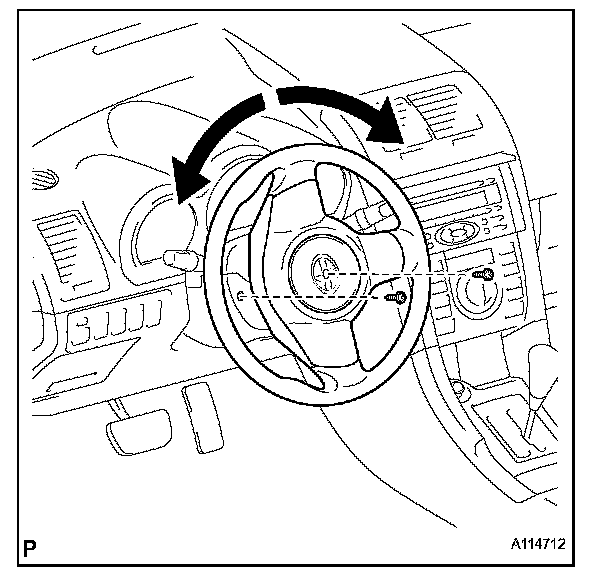 P

A114712