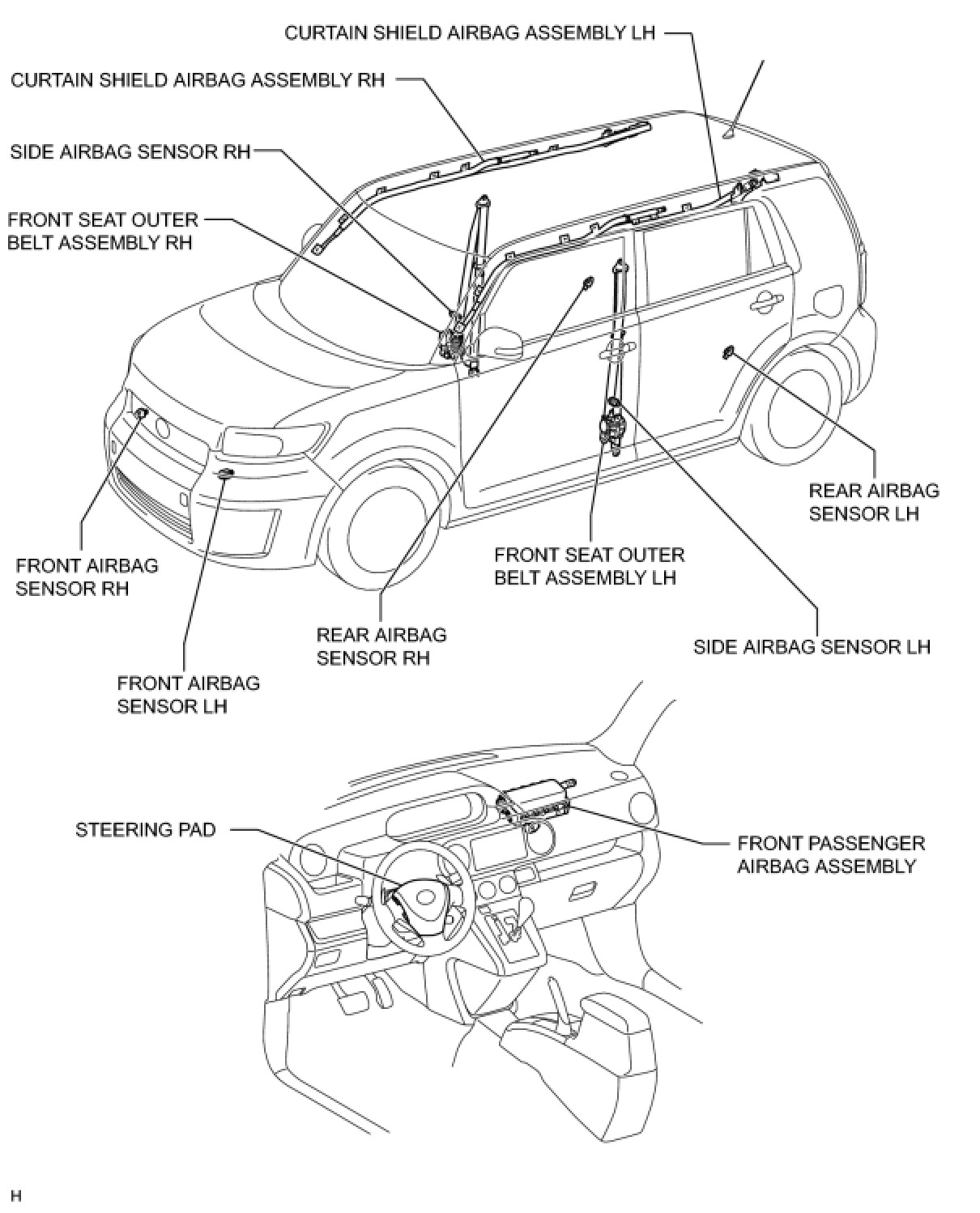 CURTAIN SHIELD AIRBAG ASSEMBLY LH

CURTAIN SHIELD AIRBAG ASSEMBLY RH

SIDE AIRBAG SENSOR RH

FRONT SEAT OUTER BELT ASSEMBLY RH

REAR AIRBAG SENSOR LH

FRONT AIRBAG SENSOR RH

FRONT SEAT OUTER BELT ASSEMBLY LH

REAR AIRBAG SENSOR RH

SIDE AIRBAG SENSOR LH

FRONT AIRBAG SENSOR LH

STEERING PAD

FRONT PASSENGER AIRBAG ASSEMBLY

H