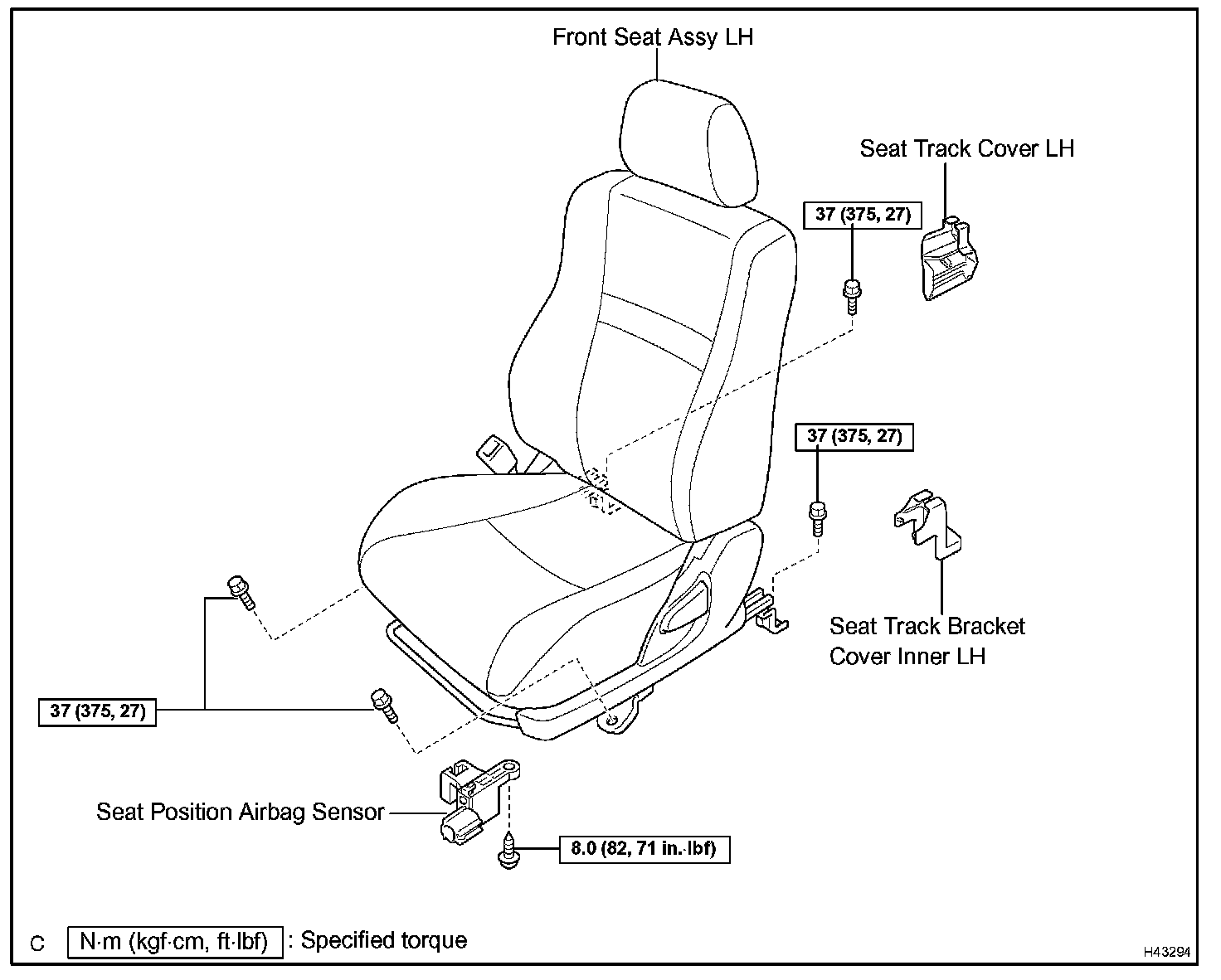 Front Seat Assy LH

Seat Track Cover LH

37 (375, 27)

37 (375, 27)

Seat Track Bracket Cover Inner LH

37 (375, 27)

Seat Position Airbag Sensor

8.0 (82, 71 in.·lbf)

C N·m (kgf·cm, ft·lbf) : Specified torque

H43294