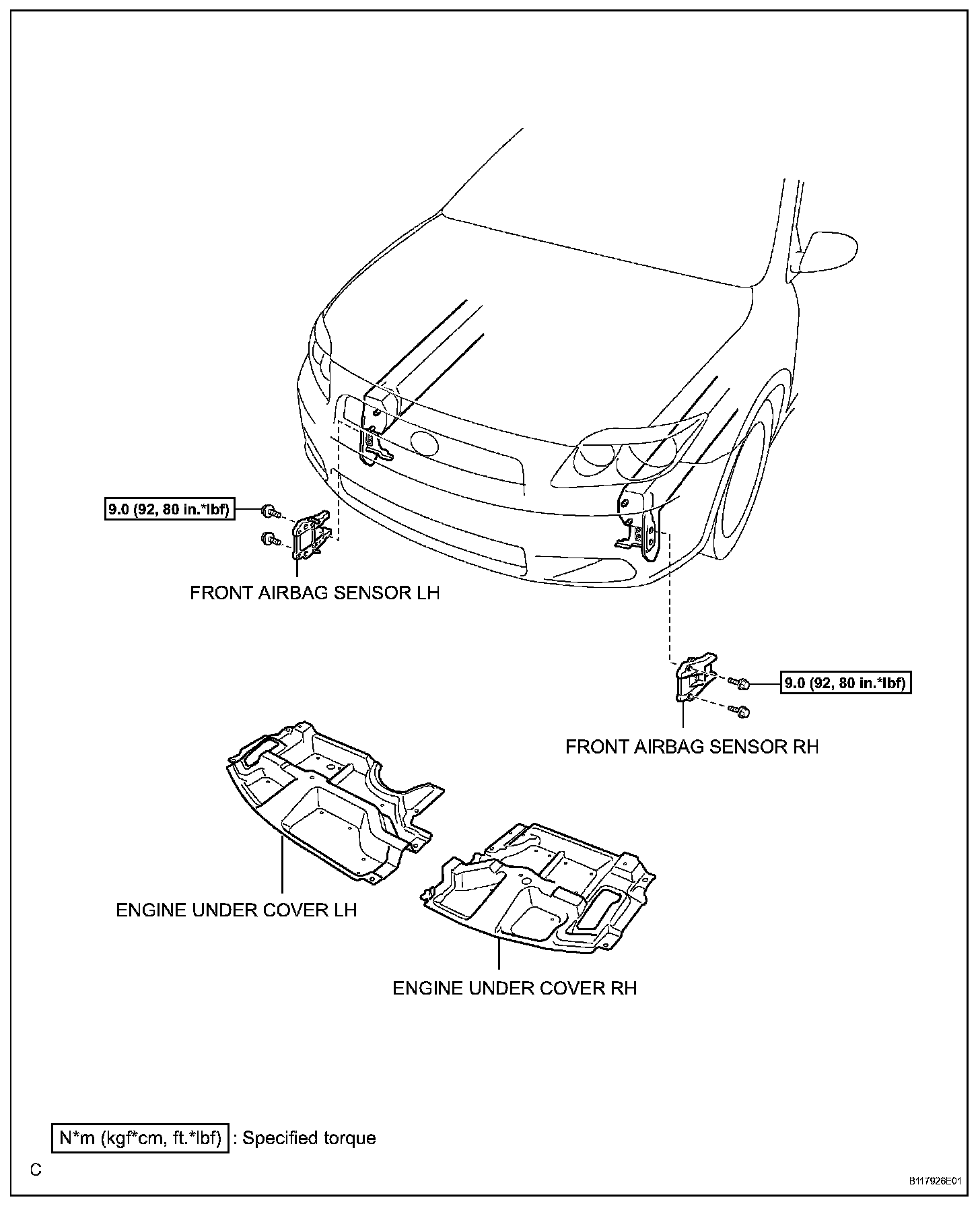 9.0 (92, 80 in.*lbf)

FRONT AIRBAG SENSOR LH

9.0 (92, 80 in.*lbf)

FRONT AIRBAG SENSOR RH

ENGINE UNDER COVER LH

ENGINE UNDER COVER RH

N*m (kgf*cm, ft.*lbf) : Specified torque

C

B117926E01