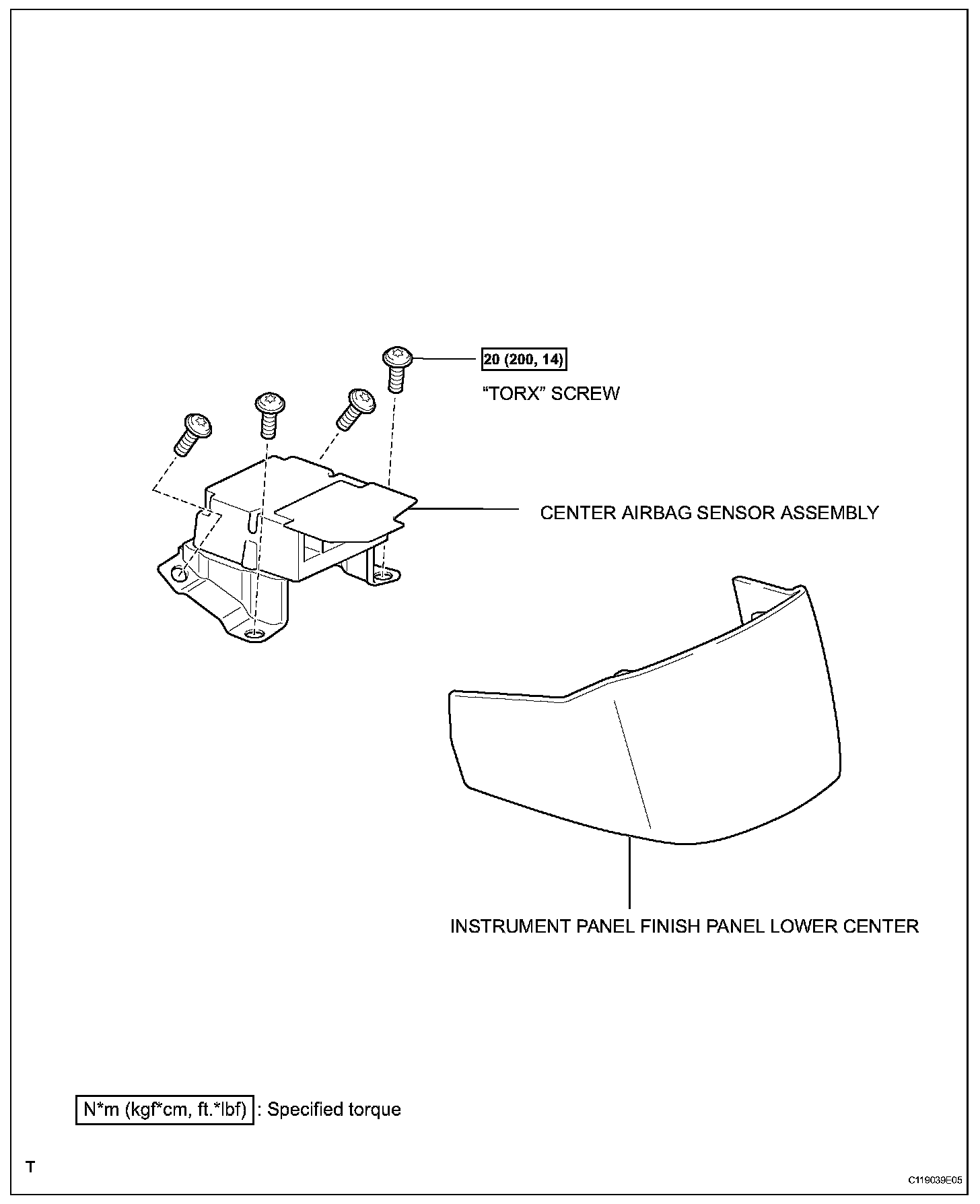 20 (200, 14)

“TORX” SCREW

CENTER AIRBAG SENSOR ASSEMBLY

INSTRUMENT PANEL FINISH PANEL LOWER CENTER

N*m (kgf*cm, ft.*lbf) : Specified torque

T

C119039E05