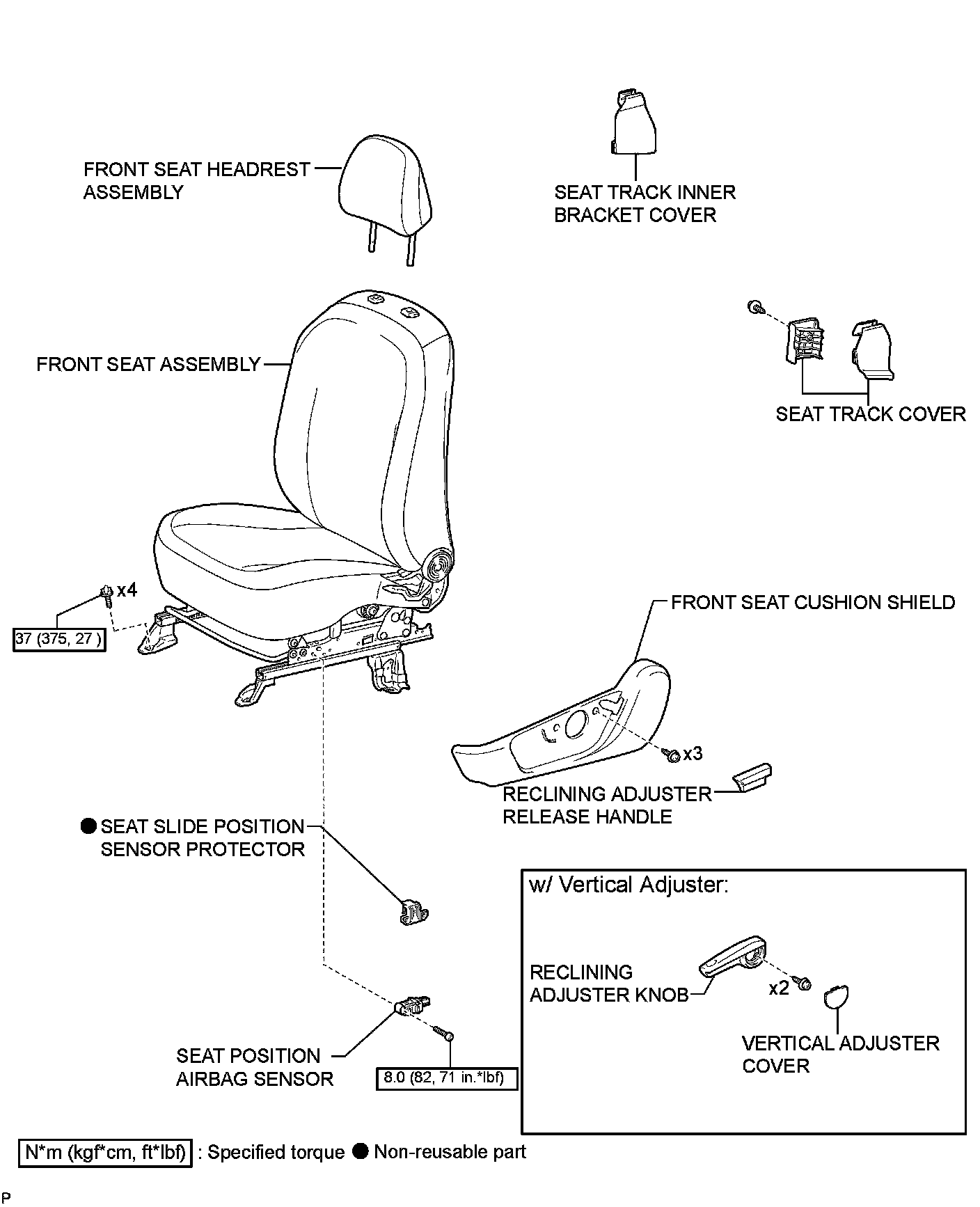 FRONT SEAT HEADREST ASSEMBLY

SEAT TRACK INNER BRACKET COVER

FRONT SEAT ASSEMBLY

SEAT TRACK COVER

x4

37 (375, 27 )

FRONT SEAT CUSHION SHIELD

x3

RECLINING ADJUSTER RELEASE HANDLE

● SEAT SLIDE POSITION SENSOR PROTECTOR

w/ Vertical Adjuster:

RECLINING ADJUSTER KNOB

x2

VERTICAL ADJUSTER COVER

SEAT POSITION AIRBAG SENSOR

8.0 (82, 71 in.*lbf)

N*m (kgf*cm, ft*lbf) : Specified torque ● Non-reusable part

P