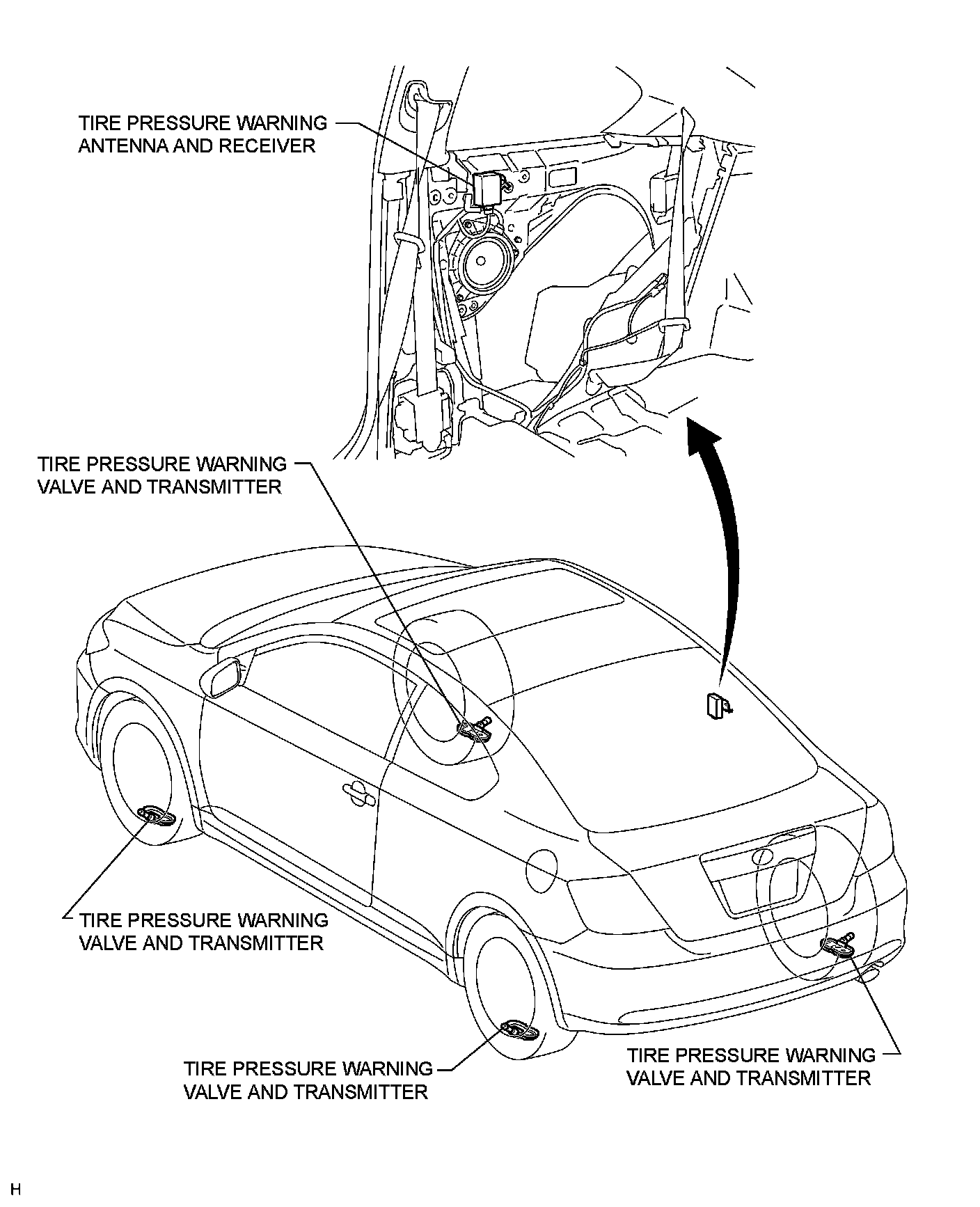 TIRE PRESSURE WARNING ANTENNA AND RECEIVER

TIRE PRESSURE WARNING VALVE AND TRANSMITTER

TIRE PRESSURE WARNING VALVE AND TRANSMITTER

TIRE PRESSURE WARNING VALVE AND TRANSMITTER

TIRE PRESSURE WARNING VALVE AND TRANSMITTER

H