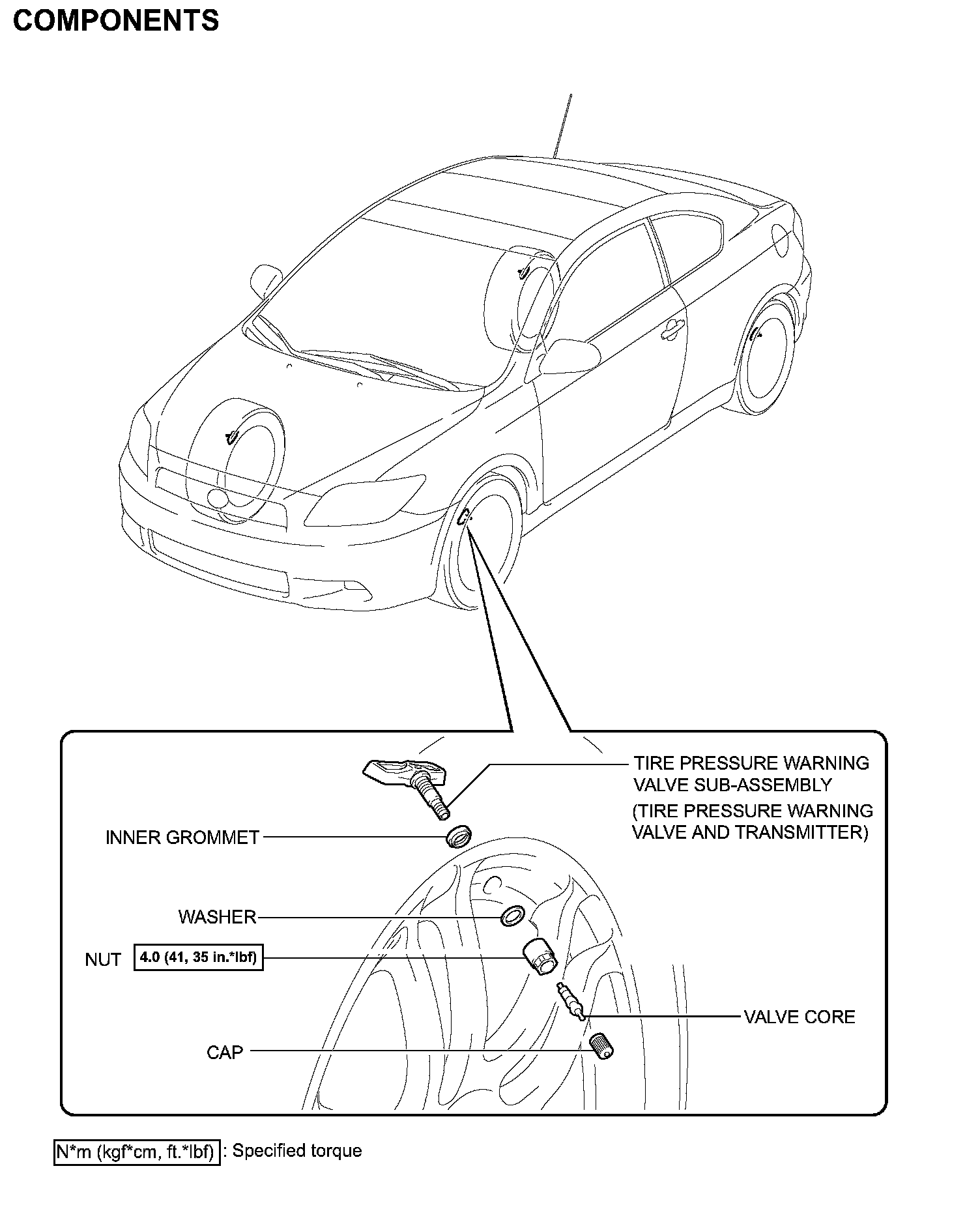 COMPONENTS

TIRE PRESSURE WARNING VALVE SUB-ASSEMBLY
(TIRE PRESSURE WARNING VALVE AND TRANSMITTER)

INNER GROMMET

WASHER

NUT 4.0 (41, 35 in.*lbf)

VALVE CORE

CAP

N*m (kgf*cm, ft.*lbf) : Specified torque