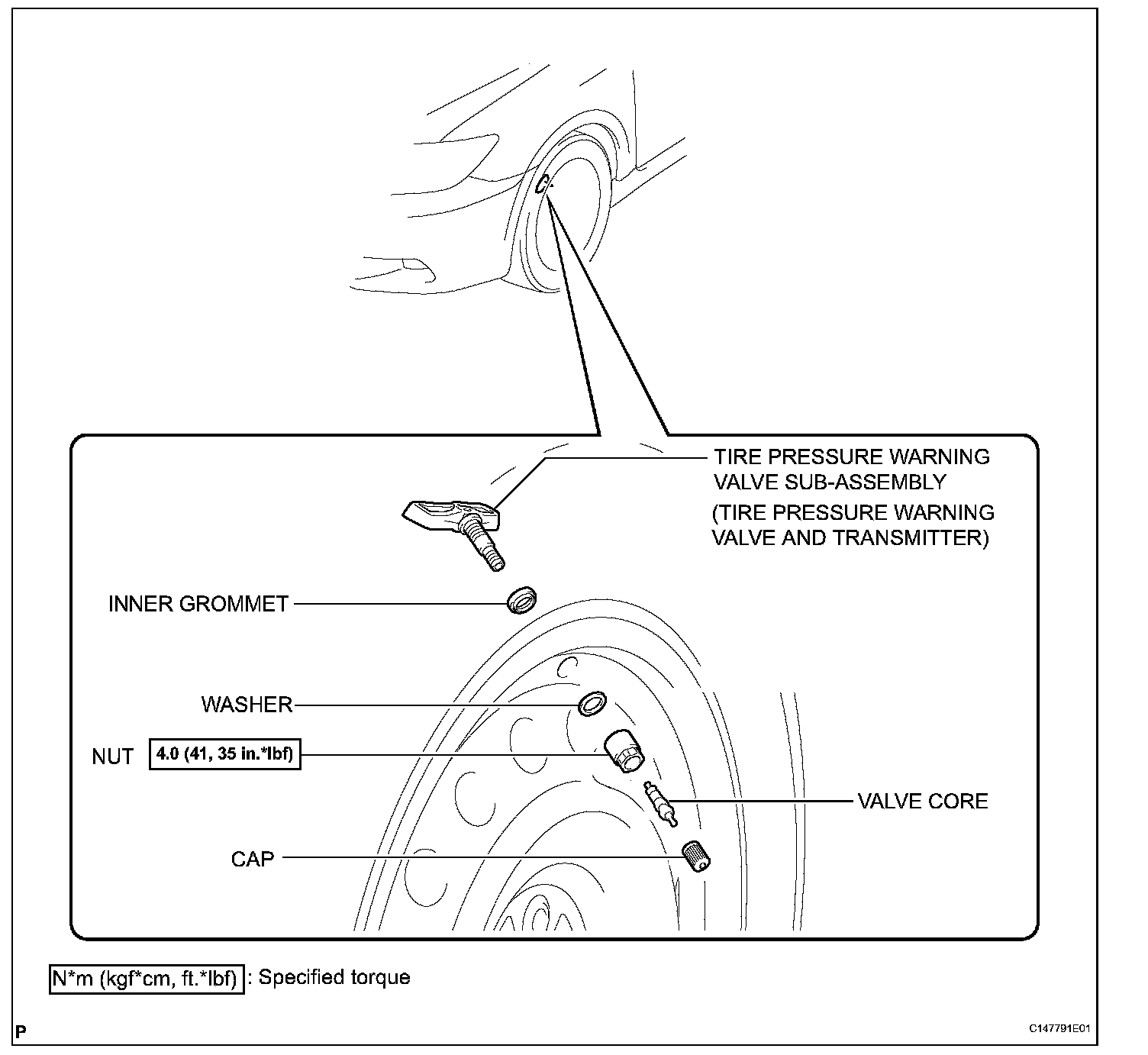 TIRE PRESSURE WARNING VALVE SUB-ASSEMBLY
(TIRE PRESSURE WARNING VALVE AND TRANSMITTER)

INNER GROMMET

WASHER

NUT 4.0 (41, 35 in.*lbf)

VALVE CORE

CAP

N*m (kgf*cm, ft.*lbf) : Specified torque

P

C147791E01