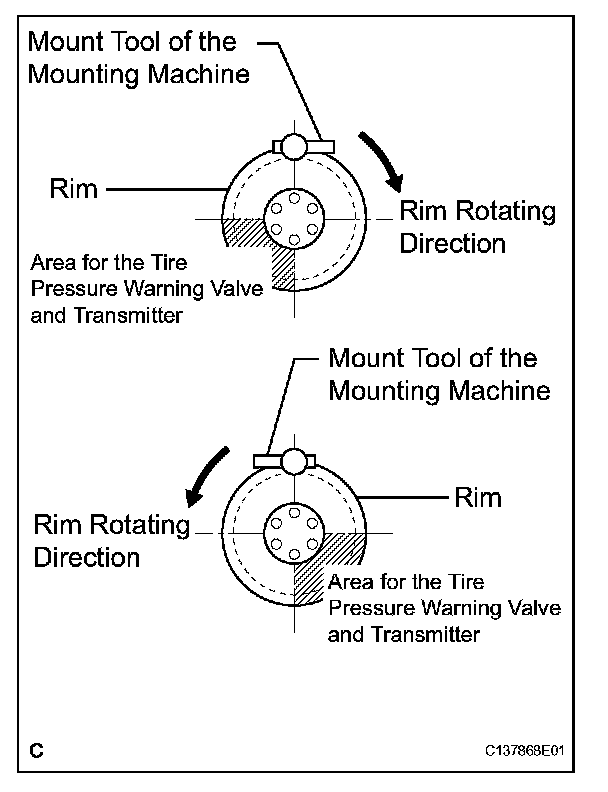 Mount Tool of the Mounting Machine

Rim

Rim Rotating Direction

Area for the Tire Pressure Warning Valve and Transmitter

Mount Tool of the Mounting Machine

Rim

Rim Rotating Direction

Area for the Tire Pressure Warning Valve and Transmitter

C

C137868E01