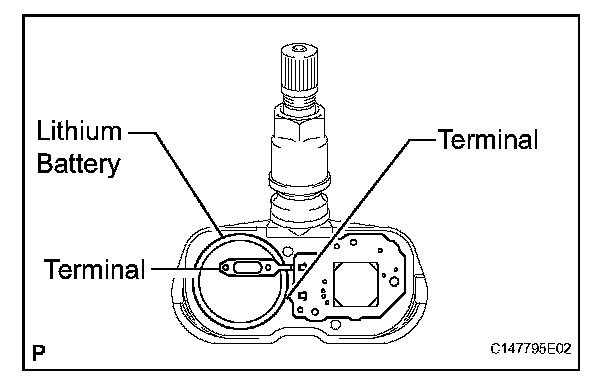 Lithium Battery

Terminal

Terminal

P

C147795E02