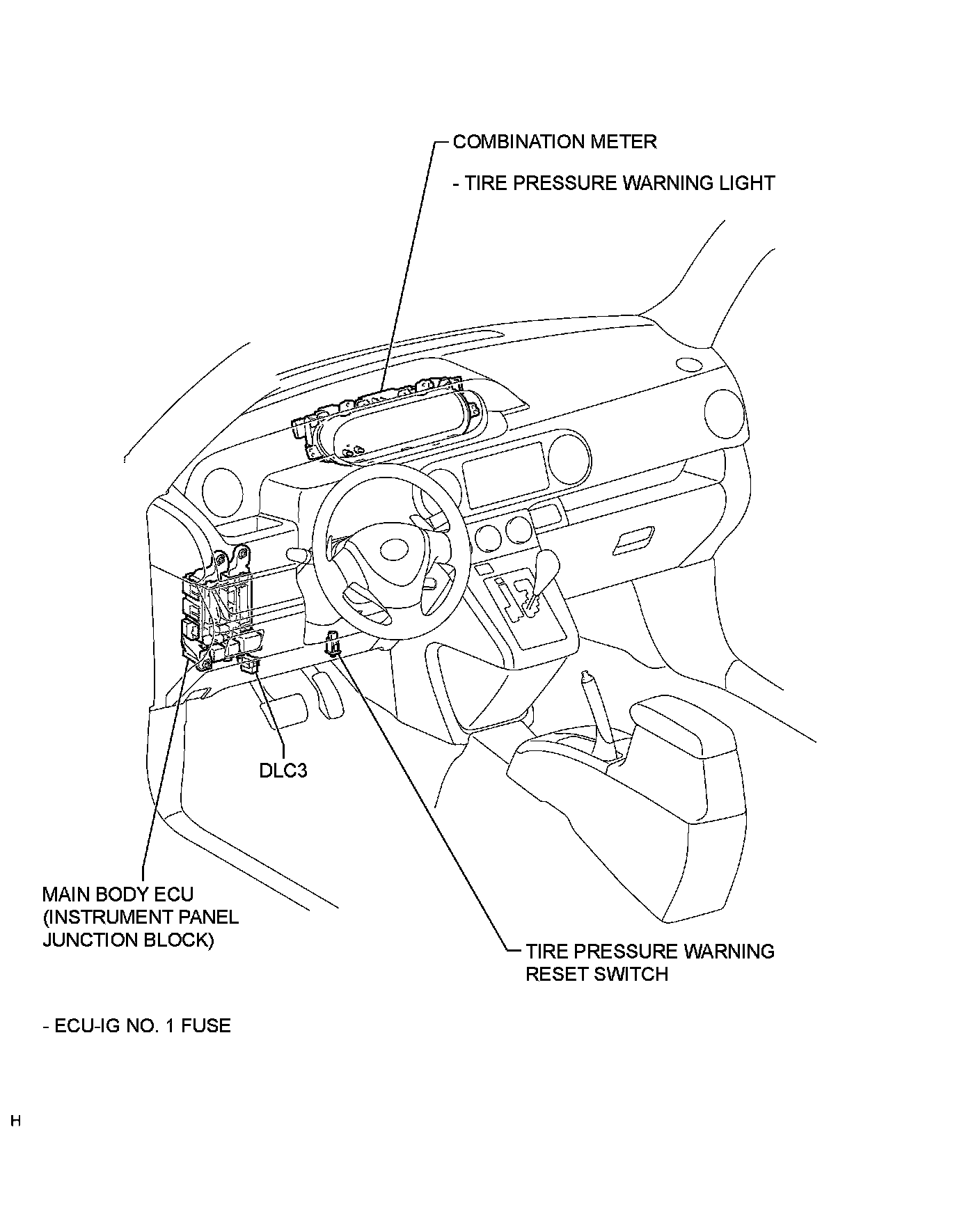 COMBINATION METER

- TIRE PRESSURE WARNING LIGHT

DLC3

MAIN BODY ECU (INSTRUMENT PANEL JUNCTION BLOCK)

TIRE PRESSURE WARNING RESET SWITCH

- ECU-IG NO. 1 FUSE

H