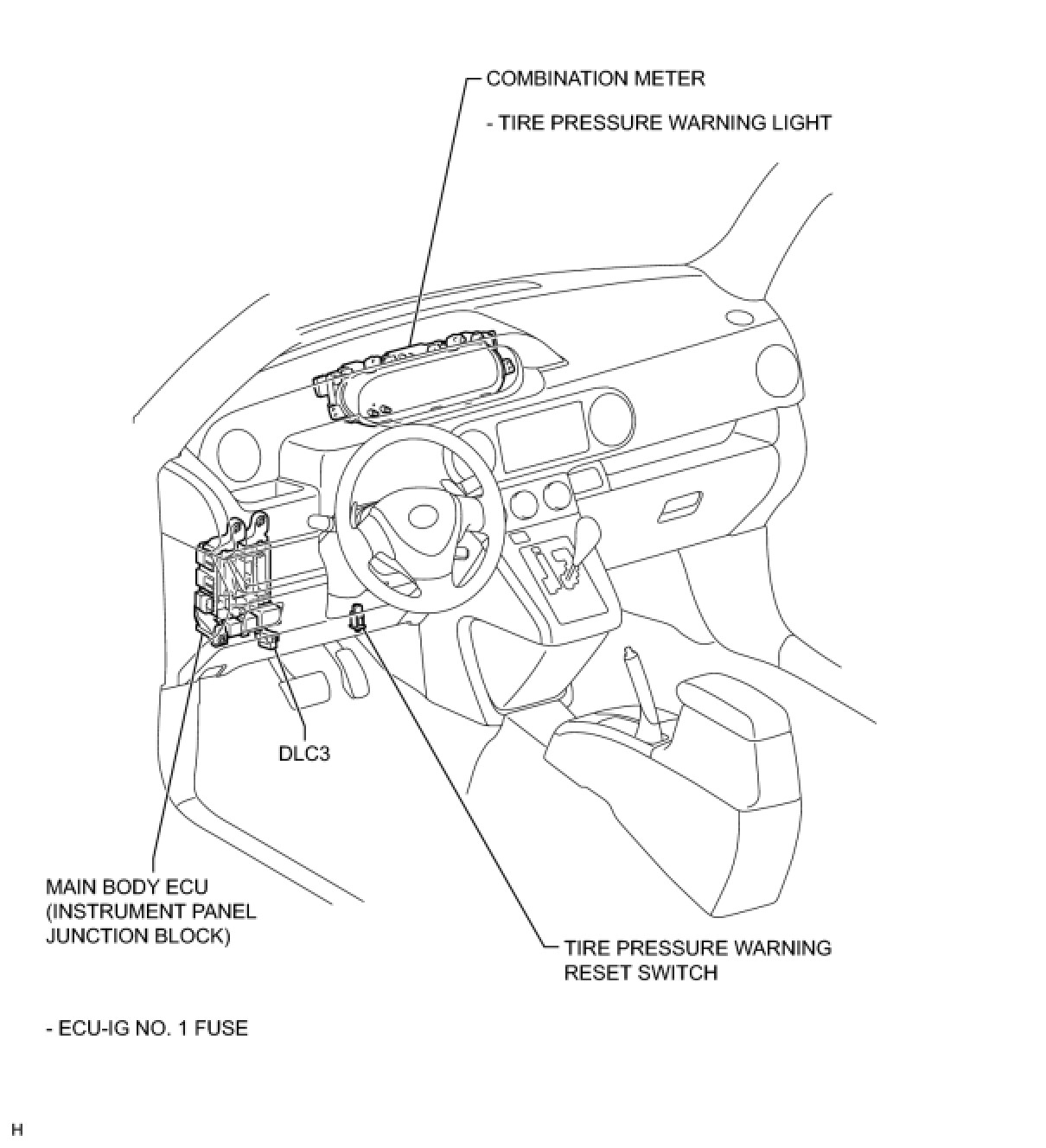 COMBINATION METER

- TIRE PRESSURE WARNING LIGHT

DLC3

MAIN BODY ECU (INSTRUMENT PANEL JUNCTION BLOCK)

TIRE PRESSURE WARNING RESET SWITCH

- ECU-IG NO. 1 FUSE

H