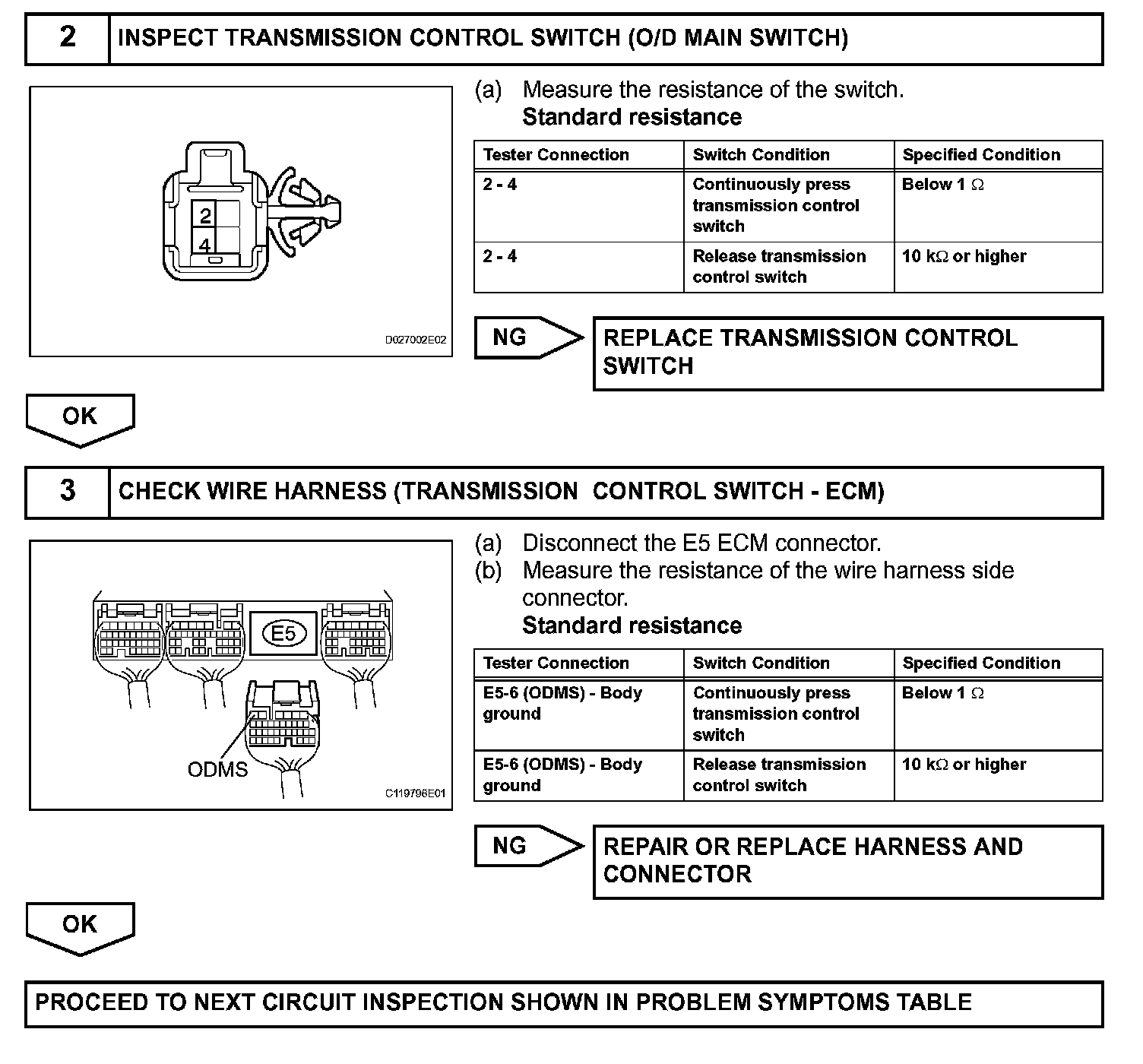 2 INSPECT TRANSMISSION CONTROL SWITCH (O/D MAIN SWITCH)

2
4

D027002E02

(a) Measure the resistance of the switch.
Standard resistance

| Tester Connection | Switch Condition | Specified Condition |
|---|---|---|
| 2 - 4 | Continuously press transmission control switch | Below 1 $\Omega$ |
| 2 - 4 | Release transmission control switch | 10 k$\Omega$ or higher |

NG REPLACE TRANSMISSION CONTROL SWITCH

OK

3 CHECK WIRE HARNESS (TRANSMISSION CONTROL SWITCH - ECM)

E5

ODMS

C119796E01

(a) Disconnect the E5 ECM connector.
(b) Measure the resistance of the wire harness side connector.
Standard resistance

| Tester Connection | Switch Condition | Specified Condition |
|---|---|---|
| E5-6 (ODMS) - Body ground | Continuously press transmission control switch | Below 1 $\Omega$ |
| E5-6 (ODMS) - Body ground | Release transmission control switch | 10 k$\Omega$ or higher |

NG REPAIR OR REPLACE HARNESS AND CONNECTOR

OK

PROCEED TO NEXT CIRCUIT INSPECTION SHOWN IN PROBLEM SYMPTOMS TABLE