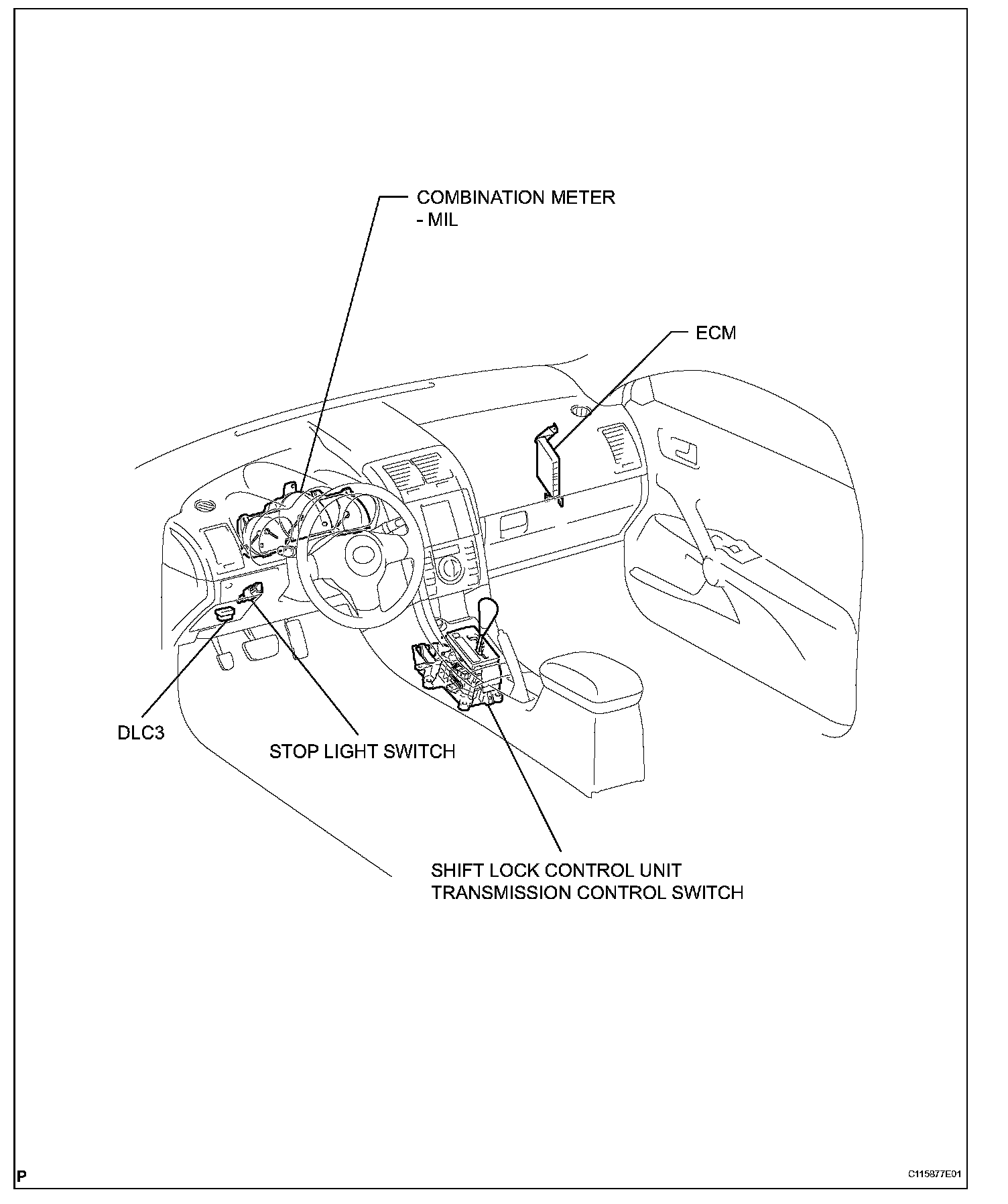 COMBINATION METER
- MIL

ECM

DLC3

STOP LIGHT SWITCH

SHIFT LOCK CONTROL UNIT
TRANSMISSION CONTROL SWITCH

P

C115877E01