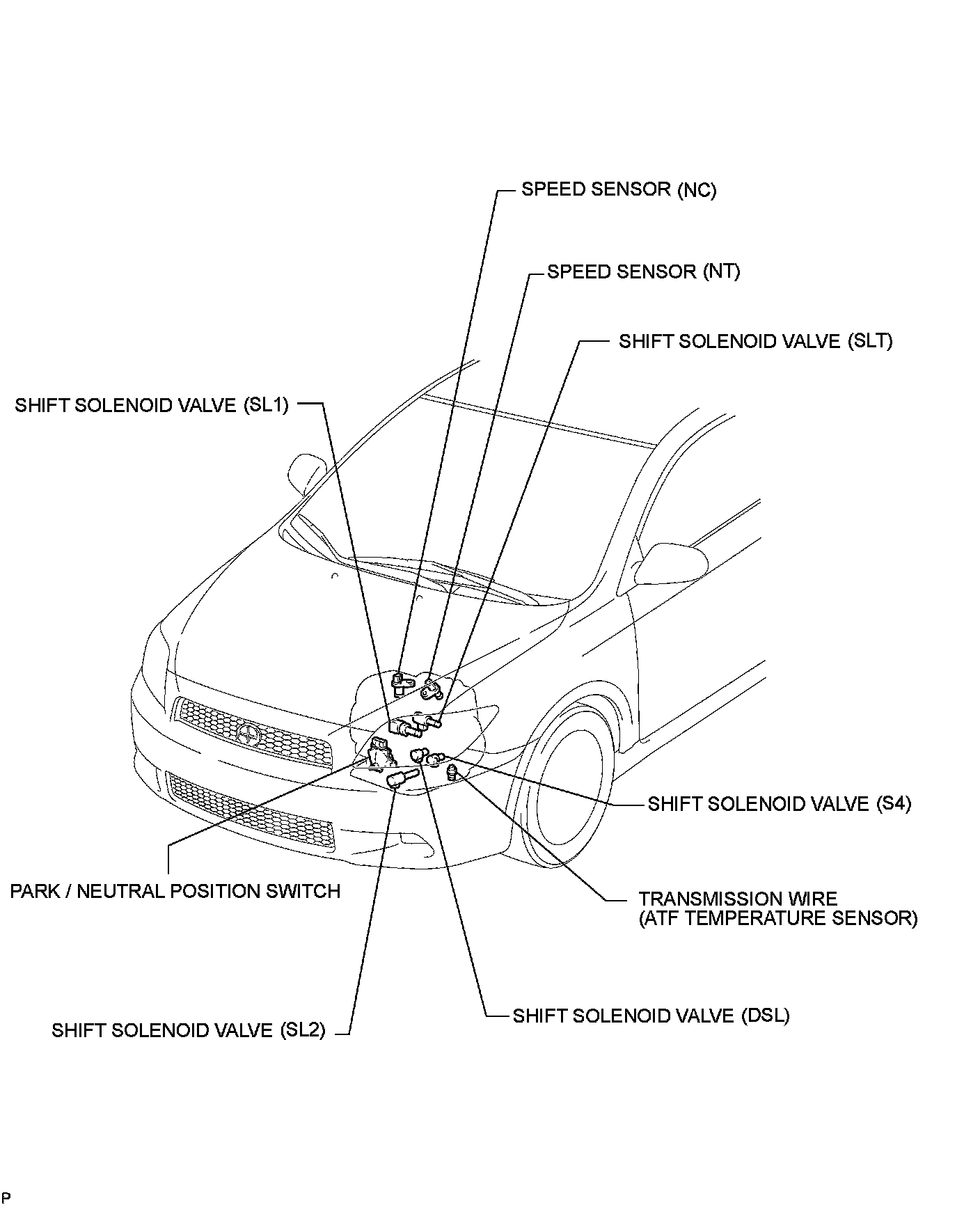 SPEED SENSOR (NC)

SPEED SENSOR (NT)

SHIFT SOLENOID VALVE (SLT)

SHIFT SOLENOID VALVE (SL1)

SHIFT SOLENOID VALVE (S4)

PARK / NEUTRAL POSITION SWITCH

TRANSMISSION WIRE (ATF TEMPERATURE SENSOR)

SHIFT SOLENOID VALVE (DSL)

SHIFT SOLENOID VALVE (SL2)

P