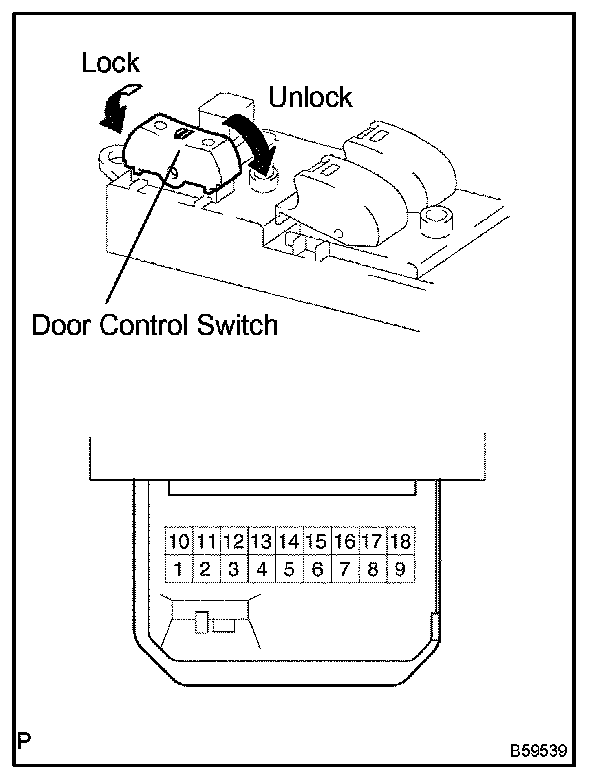 Lock

Unlock

Door Control Switch

| 10 | 11 | 12 | 13 | 14 | 15 | 16 | 17 | 18 |
|---|---|---|---|---|---|---|---|---|
| 1 | 2 | 3 | 4 | 5 | 6 | 7 | 8 | 9 |

P

B59539